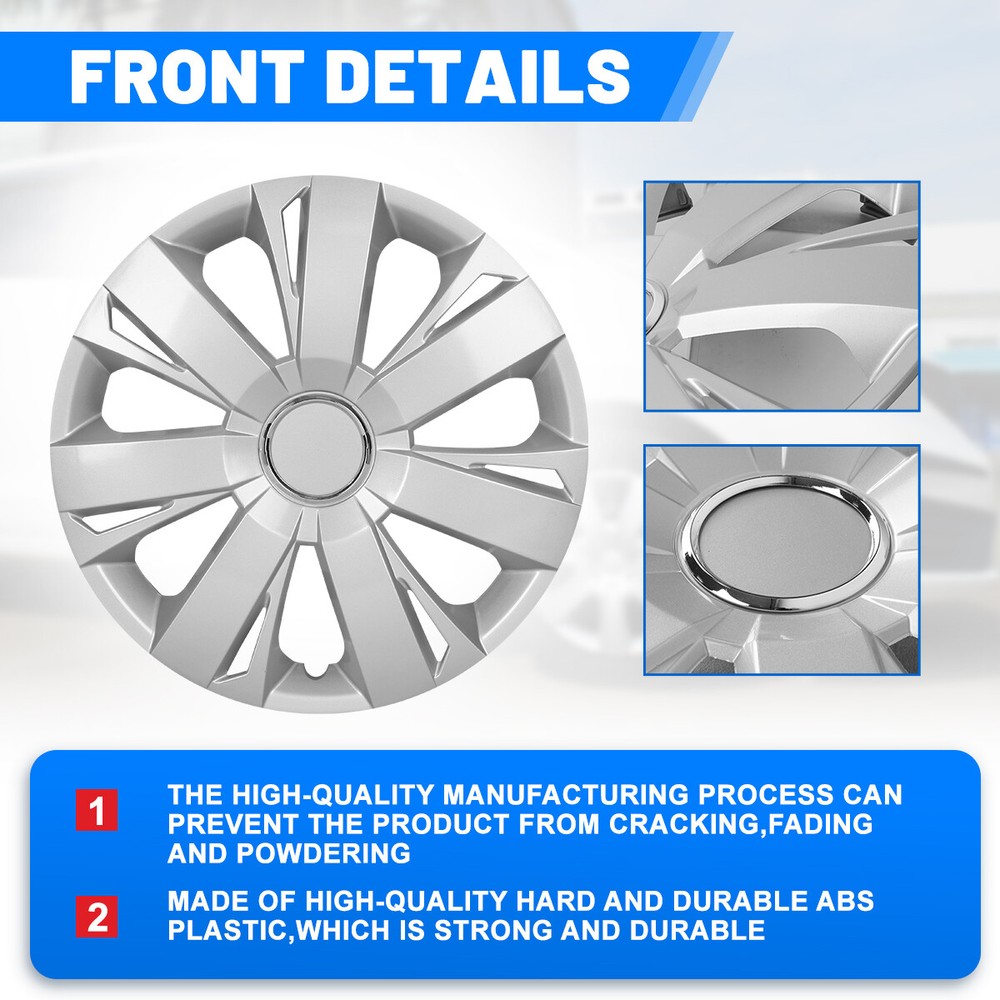 FRONT DETAILS

1 THE HIGH-QUALITY MANUFACTURING PROCESS CAN PREVENT THE PRODUCT FROM CRACKING,FADING AND POWDERING

2 MADE OF HIGH-QUALITY HARD AND DURABLE ABS PLASTIC,WHICH IS STRONG AND DURABLE