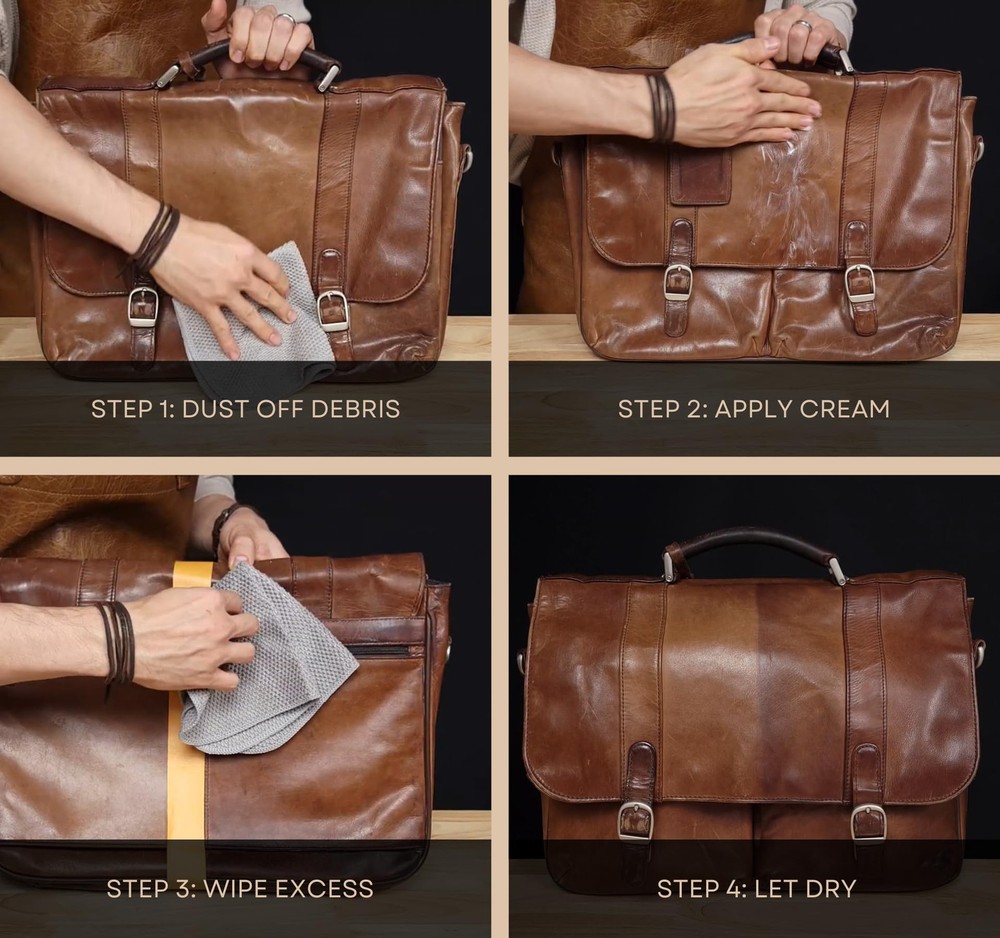 STEP 1: DUST OFF DEBRIS

STEP 2: APPLY CREAM

STEP 3: WIPE EXCESS

STEP 4: LET DRY