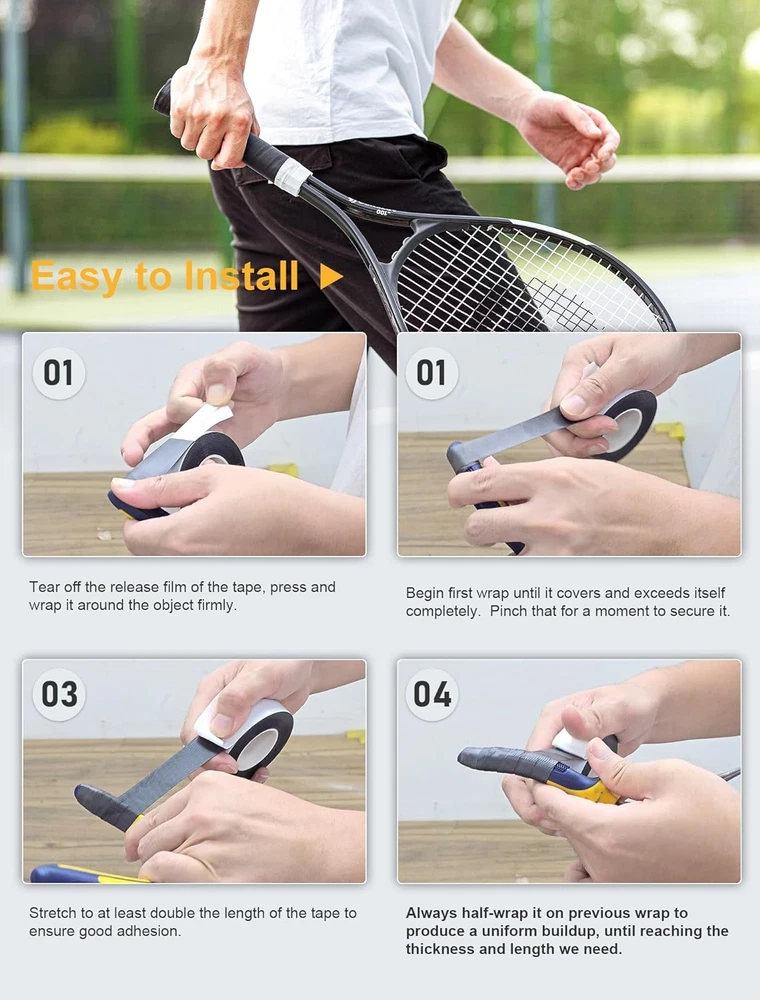 Easy to Install ▶

01

Tear off the release film of the tape, press and wrap it around the object firmly.

01

Begin first wrap until it covers and exceeds itself completely. Pinch that for a moment to secure it.

03

Stretch to at least double the length of the tape to ensure good adhesion.

04

Always half-wrap it on previous wrap to produce a uniform buildup, until reaching the thickness and length we need.