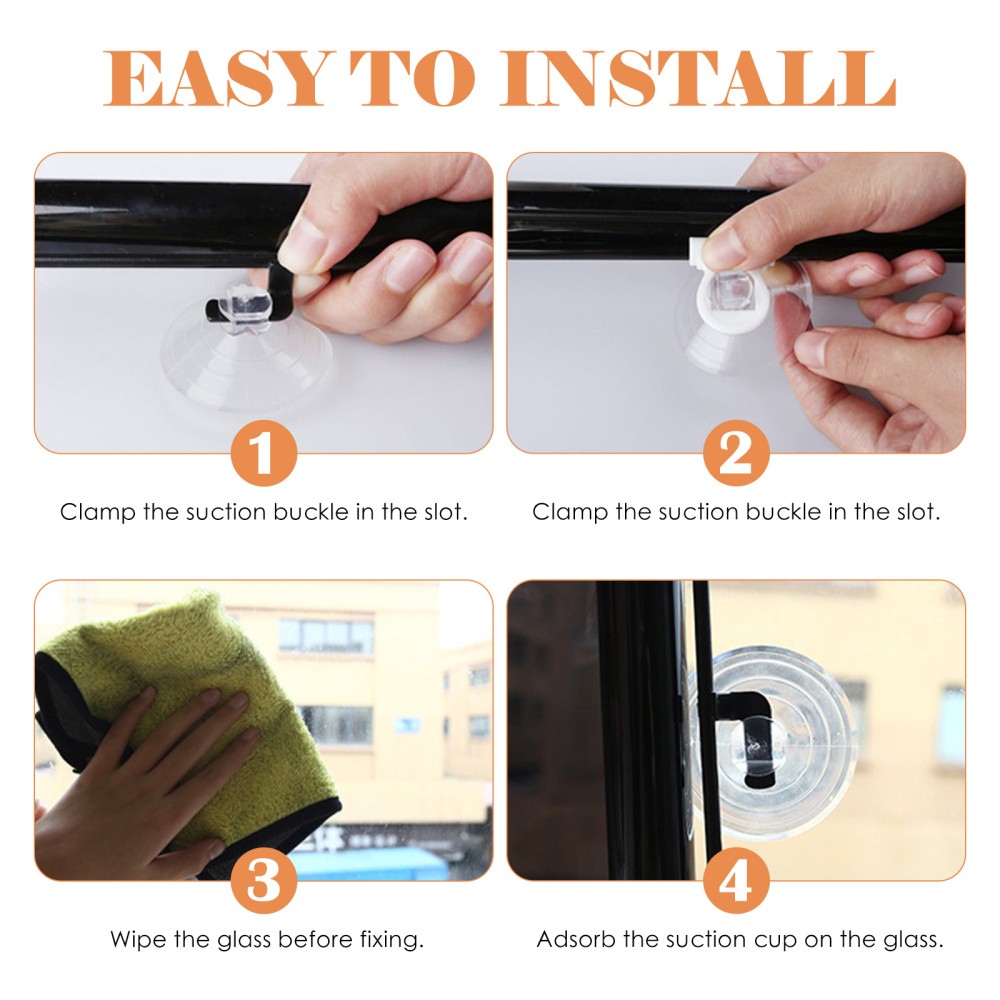 EASY TO INSTALL

1

Clamp the suction buckle in the slot.

2

Clamp the suction buckle in the slot.

3

Wipe the glass before fixing.

4

Adsorb the suction cup on the glass.