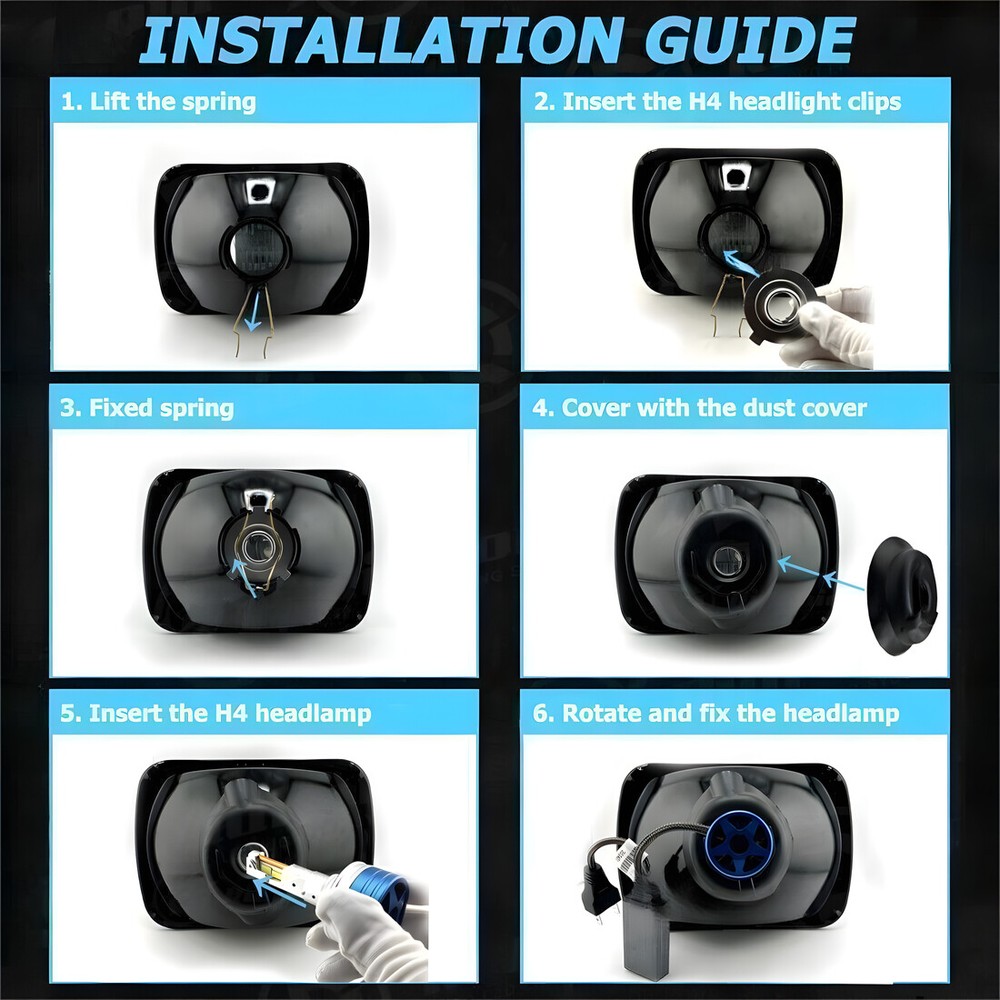 INSTALLATION GUIDE

1. Lift the spring

2. Insert the H4 headlight clips

3. Fixed spring

4. Cover with the dust cover

5. Insert the H4 headlamp

6. Rotate and fix the headlamp