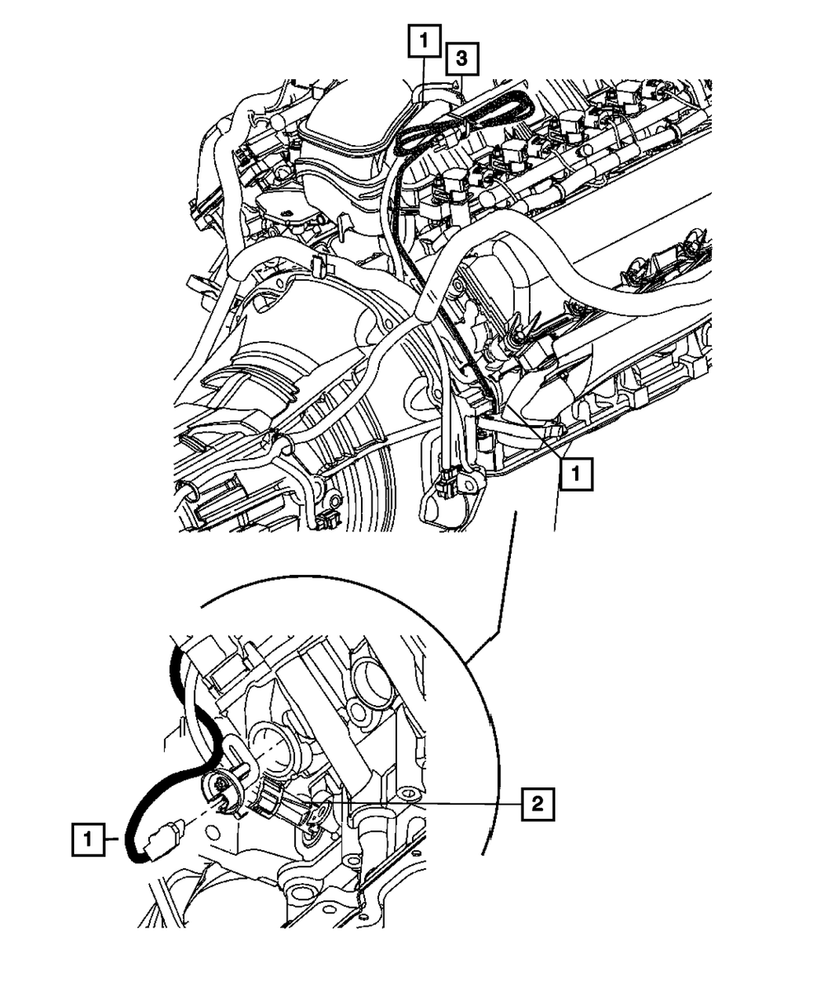 1
3
1
2
1