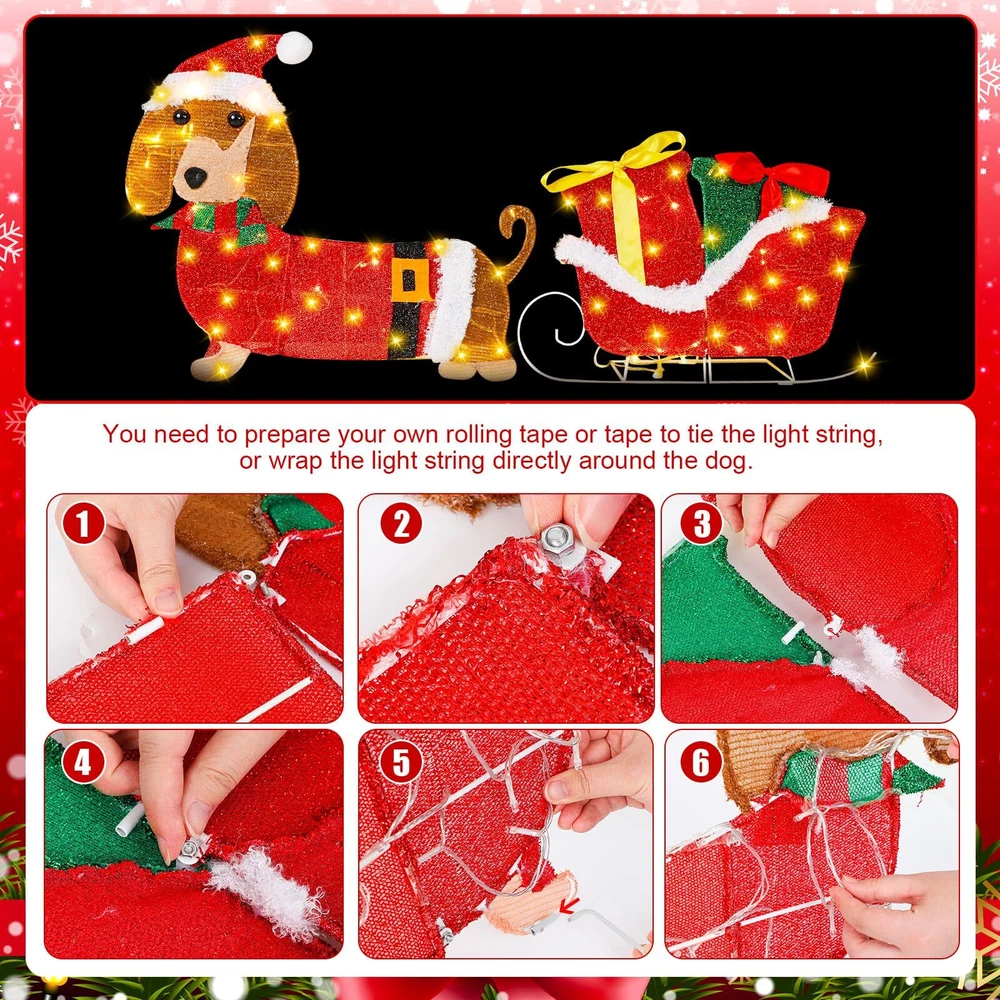 You need to prepare your own rolling tape or tape to tie the light string, or wrap the light string directly around the dog.

1

2

3

4

5

6