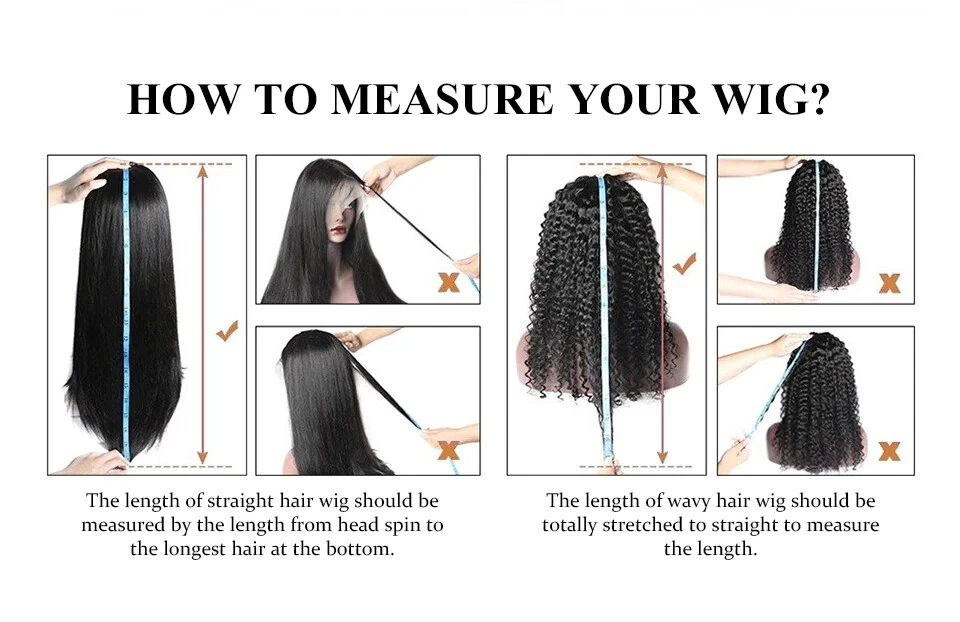 HOW TO MEASURE YOUR WIG?

The length of straight hair wig should be measured by the length from head spin to the longest hair at the bottom.

The length of wavy hair wig should be totally stretched to straight to measure the length.