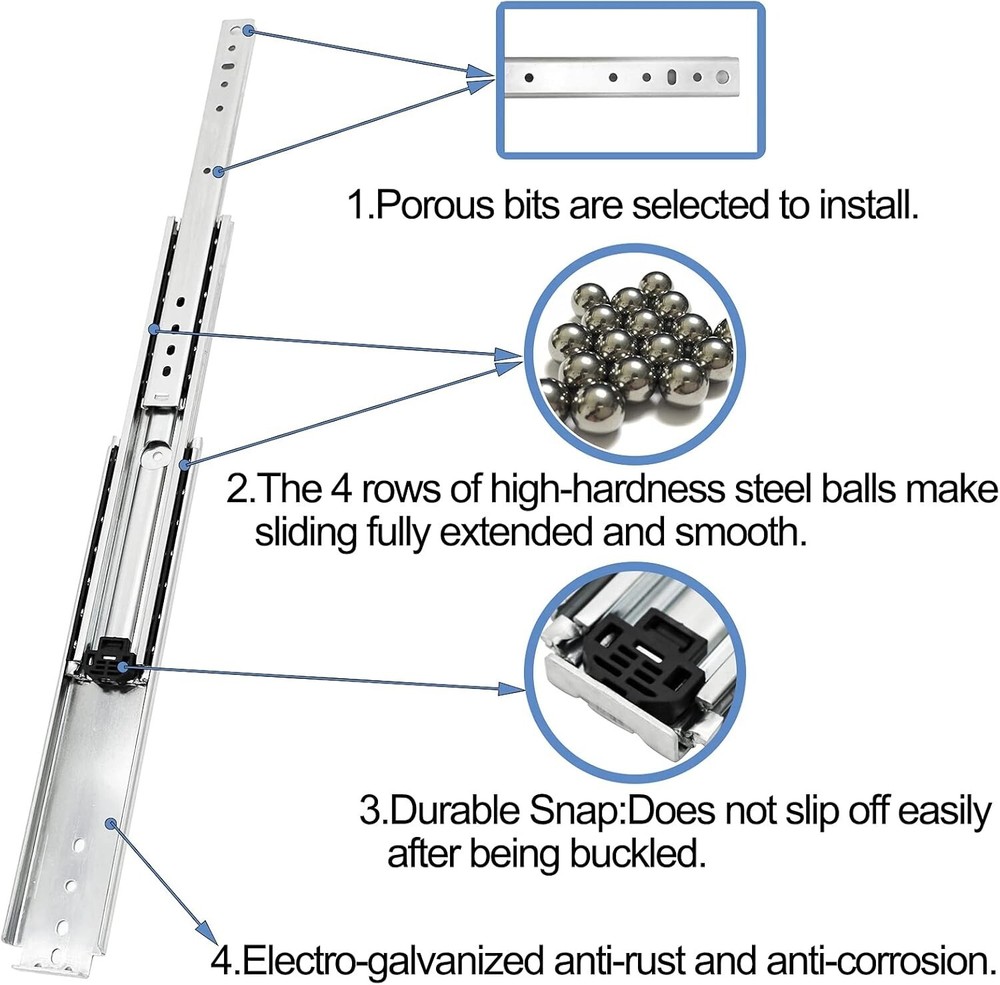 1.Porous bits are selected to install.

2.The 4 rows of high-hardness steel balls make sliding fully extended and smooth.

3.Durable Snap:Does not slip off easily after being buckled.

4.Electro-galvanized anti-rust and anti-corrosion.