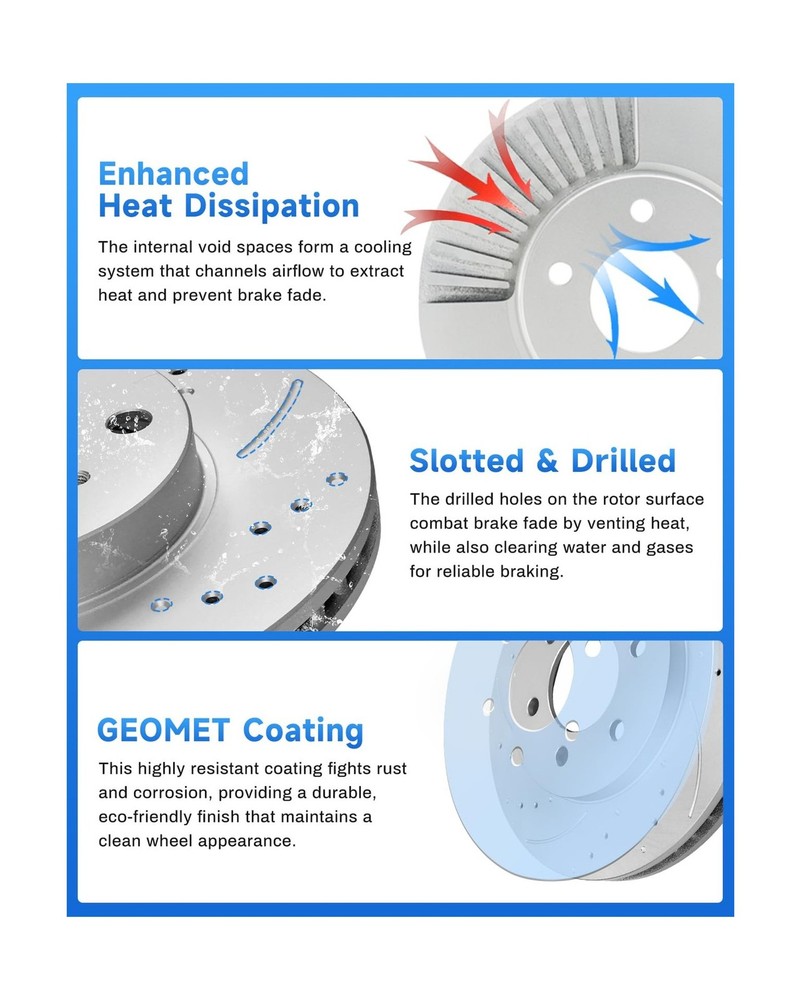 Enhanced
Heat Dissipation

The internal void spaces form a cooling system that channels airflow to extract heat and prevent brake fade.

Slotted & Drilled

The drilled holes on the rotor surface combat brake fade by venting heat, while also clearing water and gases for reliable braking.

GEOMET Coating

This highly resistant coating fights rust and corrosion, providing a durable, eco-friendly finish that maintains a clean wheel appearance.