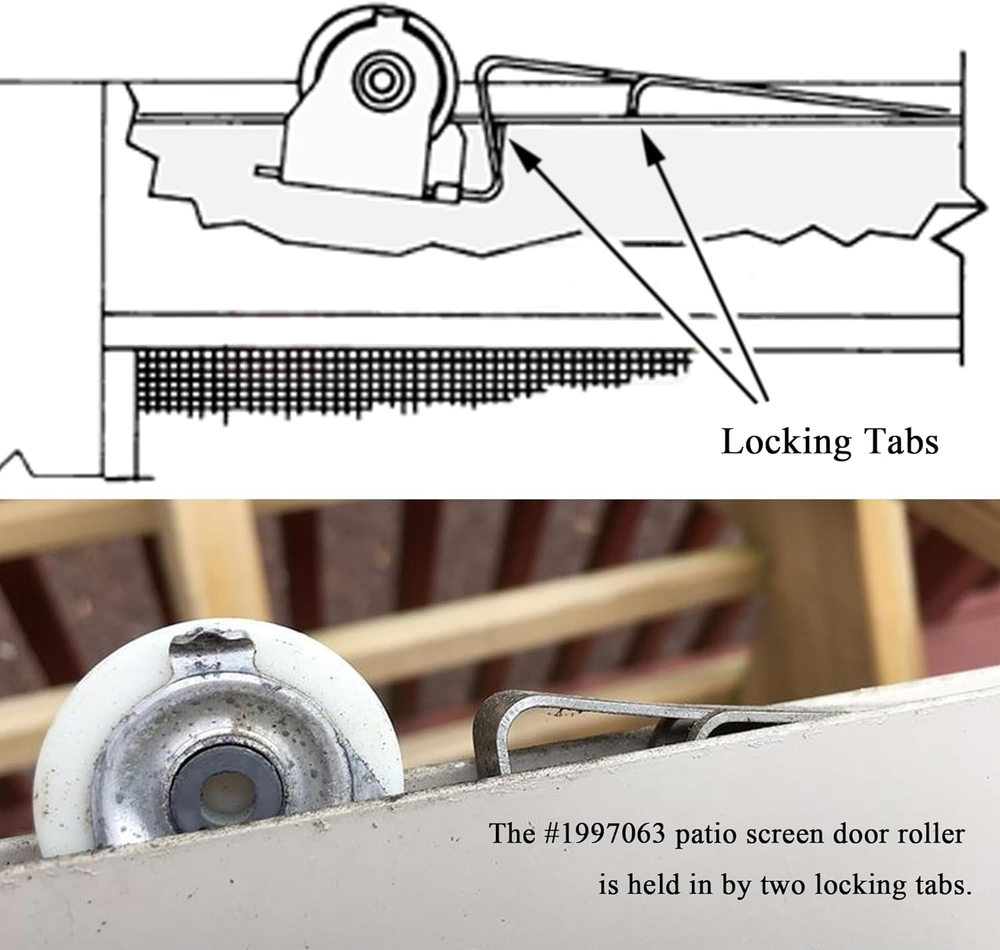 Locking Tabs

The #1997063 patio screen door roller is held in by two locking tabs.