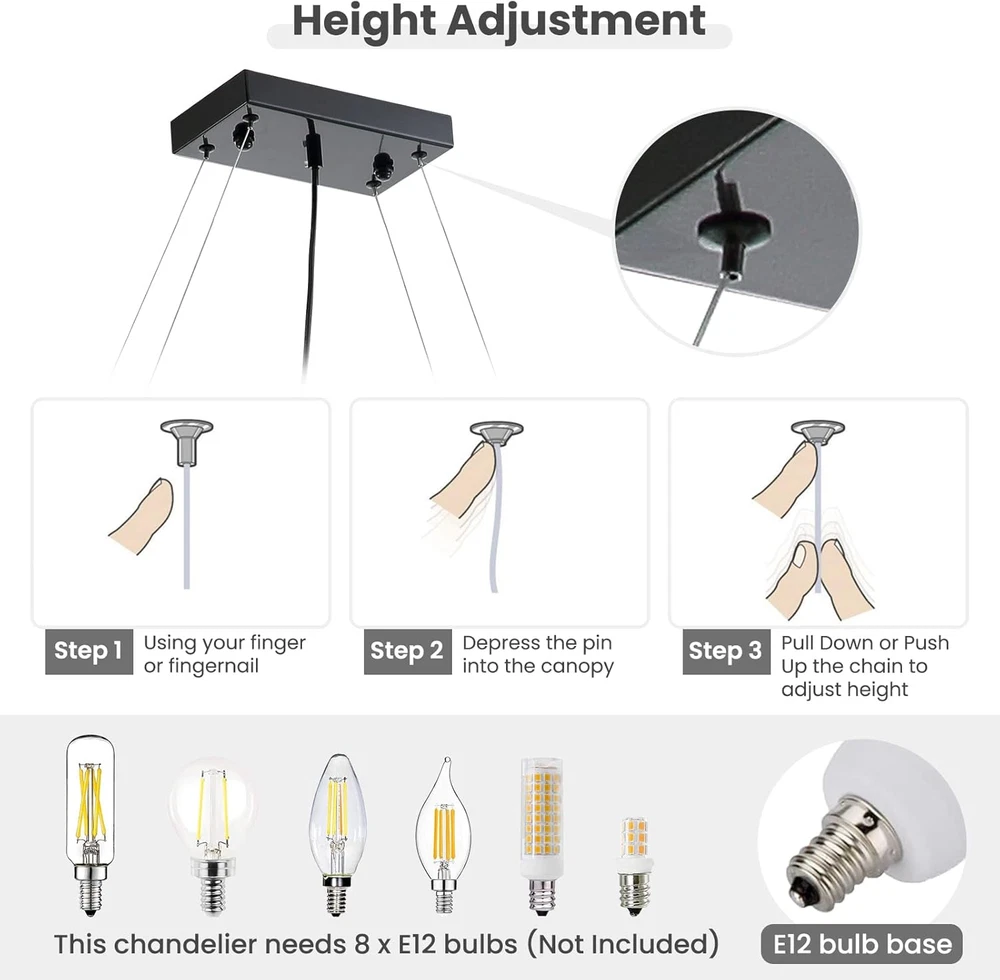 Height Adjustment

Step 1 Using your finger or fingernail

Step 2 Depress the pin into the canopy

Step 3 Pull Down or Push Up the chain to adjust height

This chandelier needs 8 x E12 bulbs (Not Included)

E12 bulb base