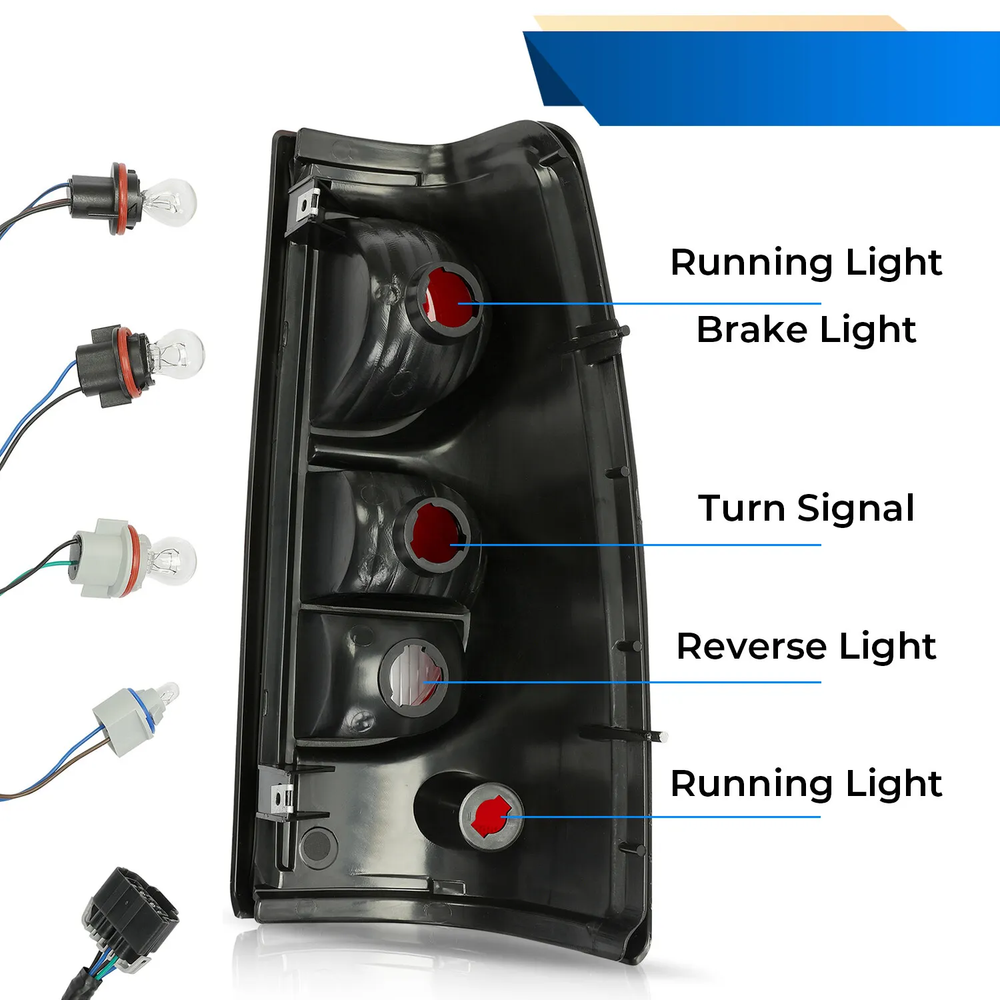 Running Light
Brake Light

Turn Signal

Reverse Light

Running Light