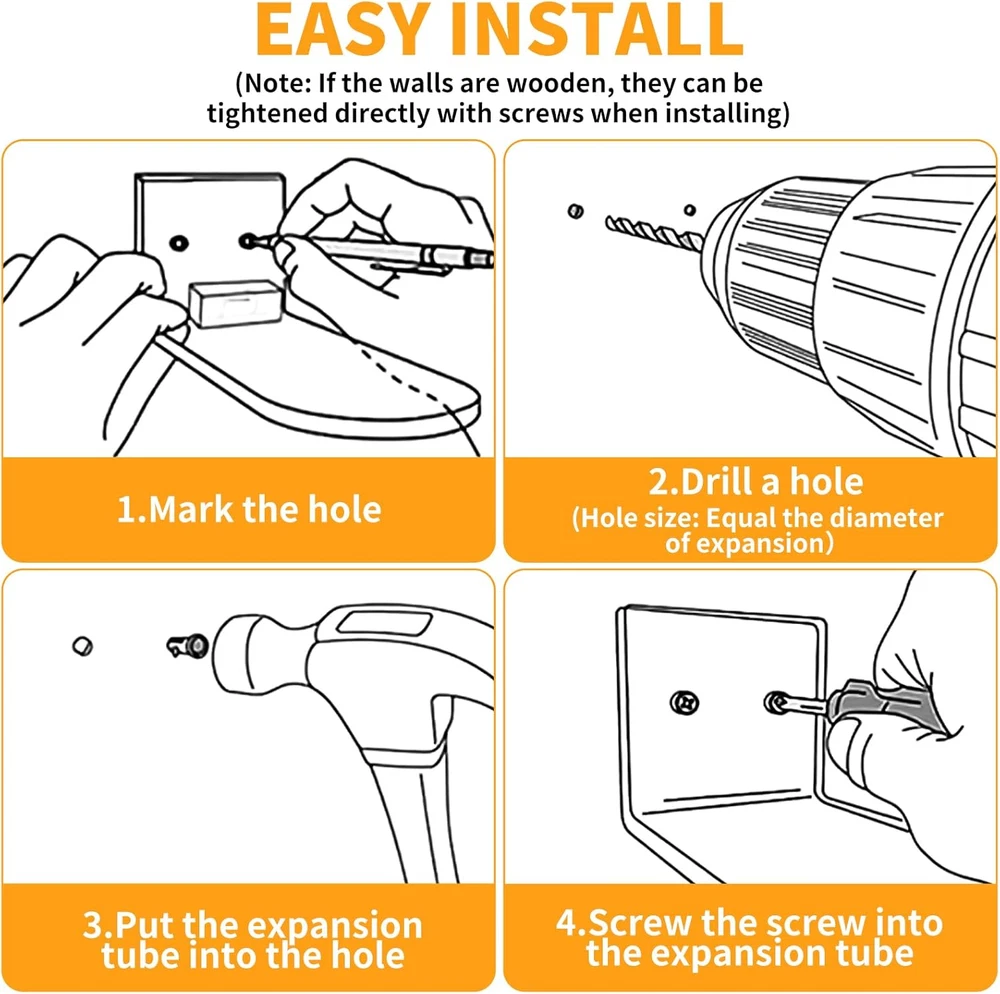 EASY INSTALL

(Note: If the walls are wooden, they can be tightened directly with screws when installing)

1.Mark the hole

2.Drill a hole
(Hole size: Equal the diameter of expansion)

3.Put the expansion tube into the hole

4.Screw the screw into the expansion tube