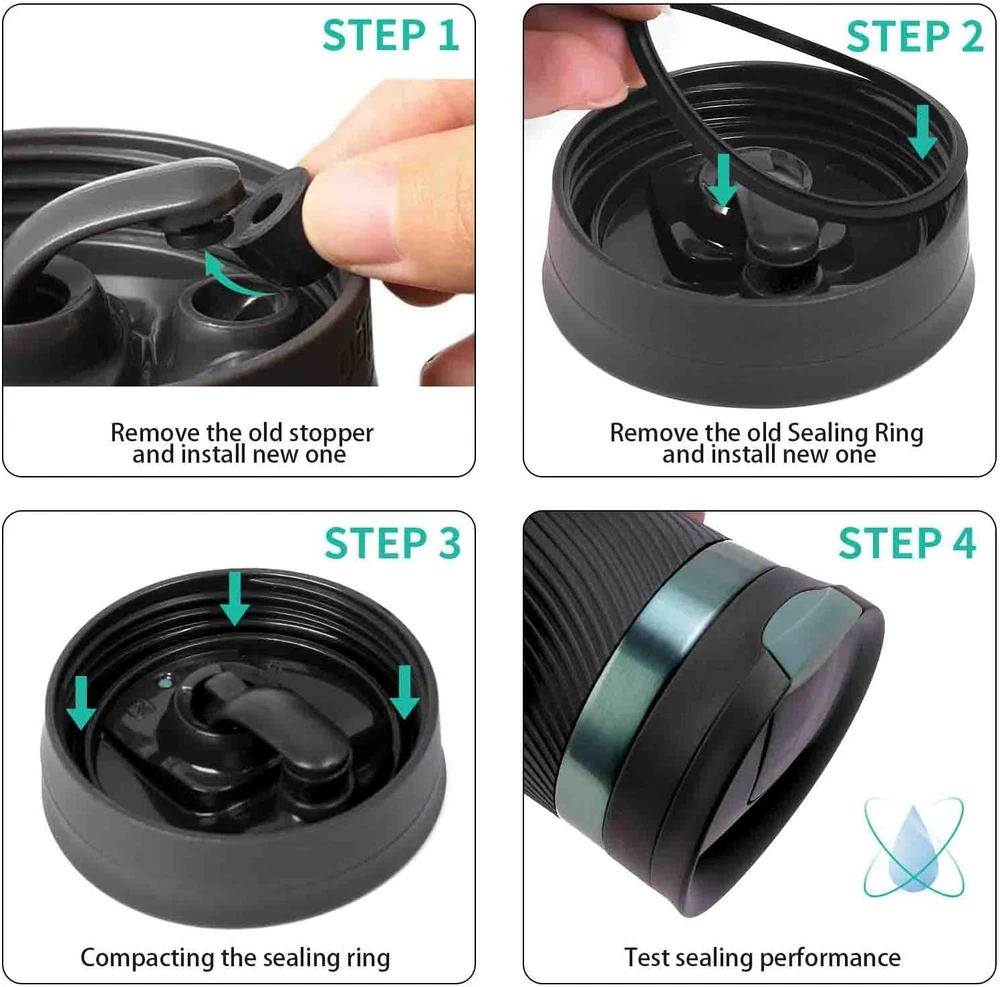 STEP 1

Remove the old stopper and install new one

STEP 2

Remove the old Sealing Ring and install new one

STEP 3

Compacting the sealing ring

STEP 4

Test sealing performance