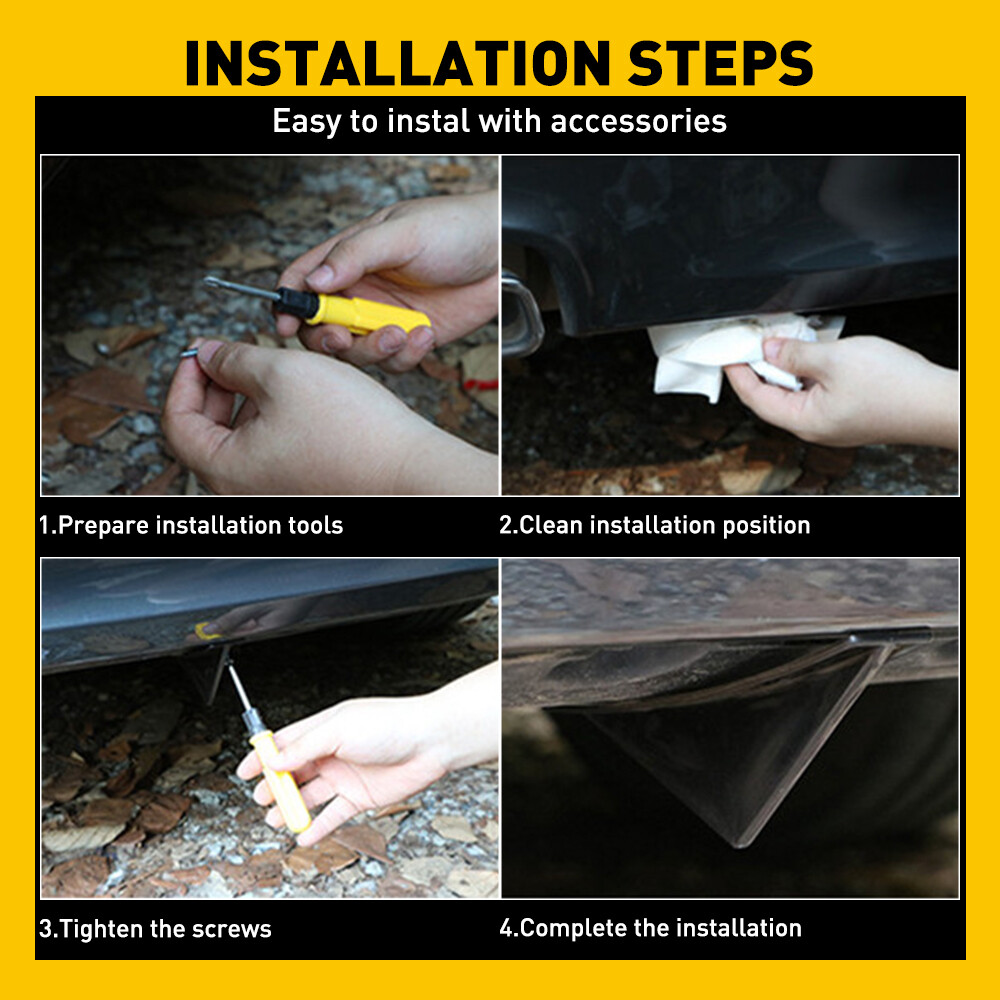 INSTALLATION STEPS

Easy to instal with accessories

1.Prepare installation tools

2.Clean installation position

3.Tighten the screws

4.Complete the installation