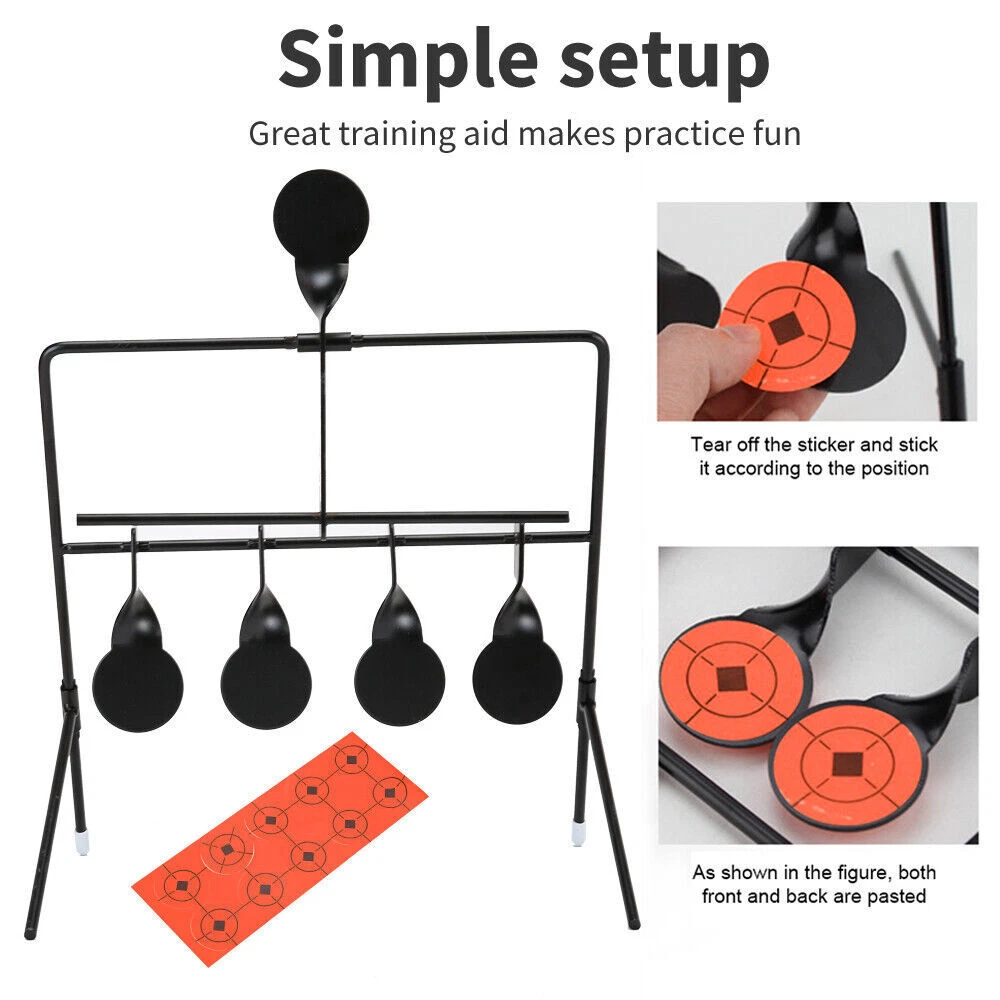 Simple setup

Great training aid makes practice fun

Tear off the sticker and stick it according to the position

As shown in the figure, both front and back are pasted