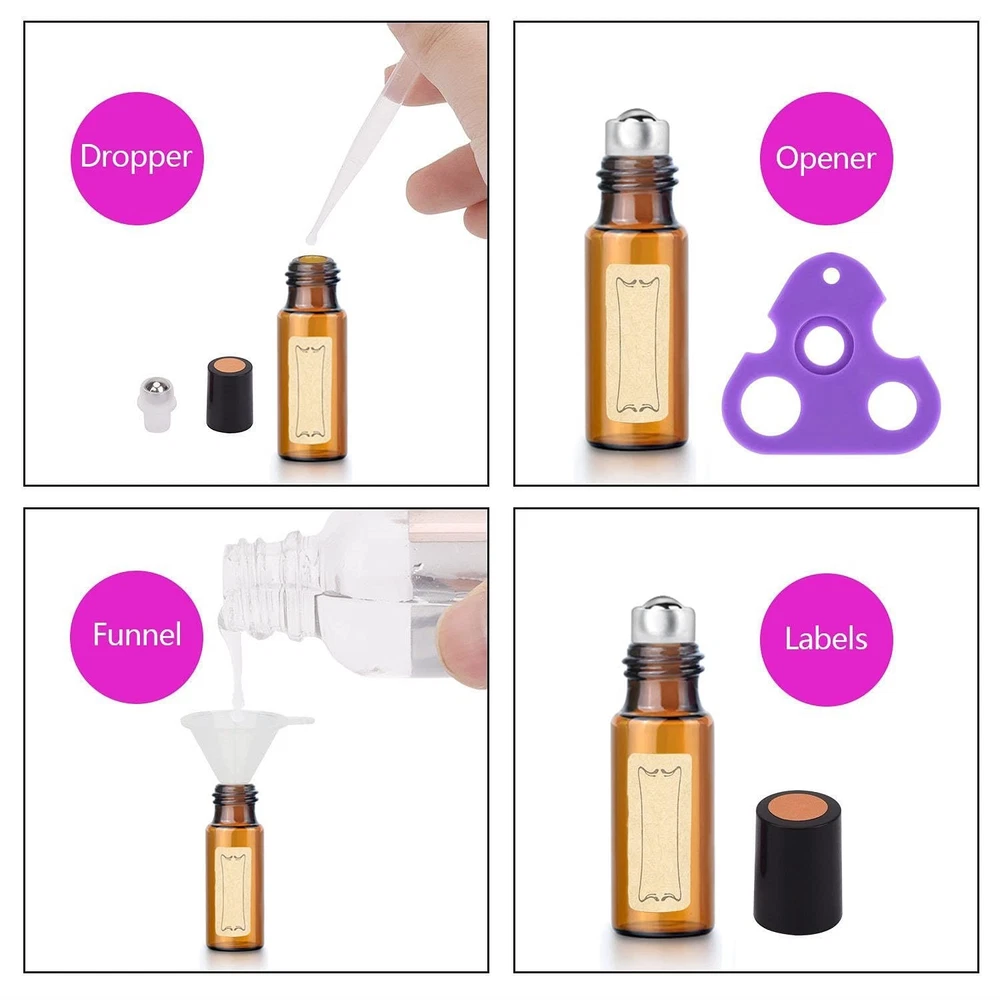 Dropper

Opener

Funnel

Labels