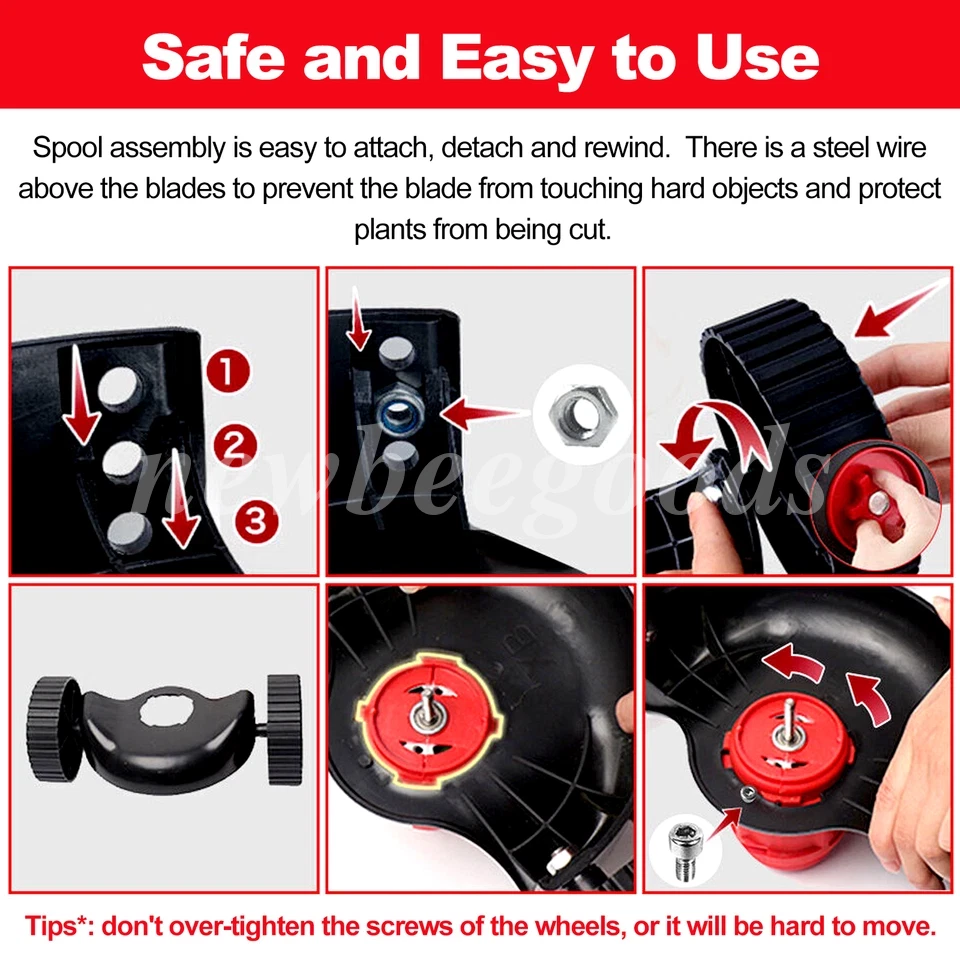 Safe and Easy to Use

Spool assembly is easy to attach, detach and rewind. There is a steel wire above the blades to prevent the blade from touching hard objects and protect plants from being cut.

1
2
3

newbeegoods

Tips*: don't over-tighten the screws of the wheels, or it will be hard to move.