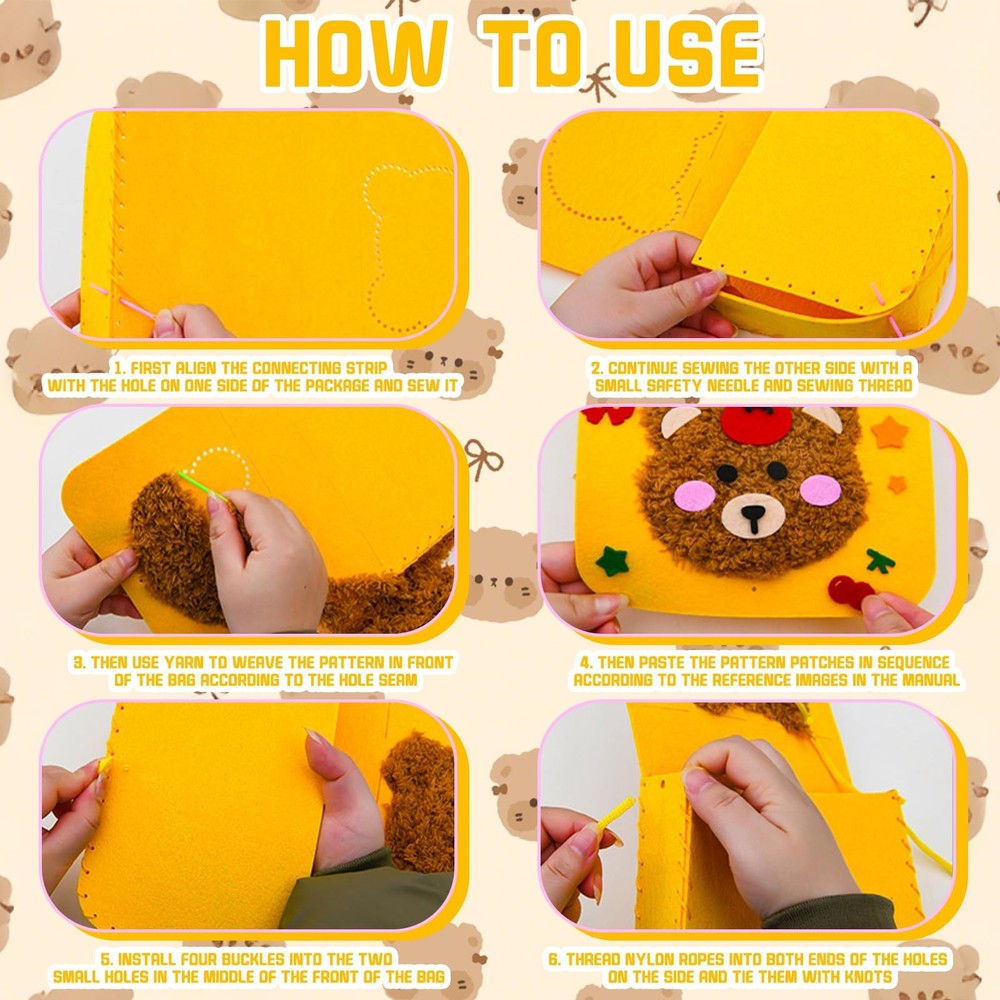 HOW TO USE

1. FIRST ALIGN THE CONNECTING STRIP WITH THE HOLE ON ONE SIDE OF THE PACKAGE AND SEW IT

2. CONTINUE SEWING THE OTHER SIDE WITH A SMALL SAFETY NEEDLE AND SEWING THREAD

3. THEN USE YARN TO WEAVE THE PATTERN IN FRONT OF THE BAG ACCORDING TO THE HOLE SEAM

4. THEN PASTE THE PATTERN PATCHES IN SEQUENCE ACCORDING TO THE REFERENCE IMAGES IN THE MANUAL

5. INSTALL FOUR BUCKLES INTO THE TWO SMALL HOLES IN THE MIDDLE OF THE FRONT OF THE BAG

6. THREAD NYLON ROPES INTO BOTH ENDS OF THE HOLES ON THE SIDE AND TIE THEM WITH KNOTS