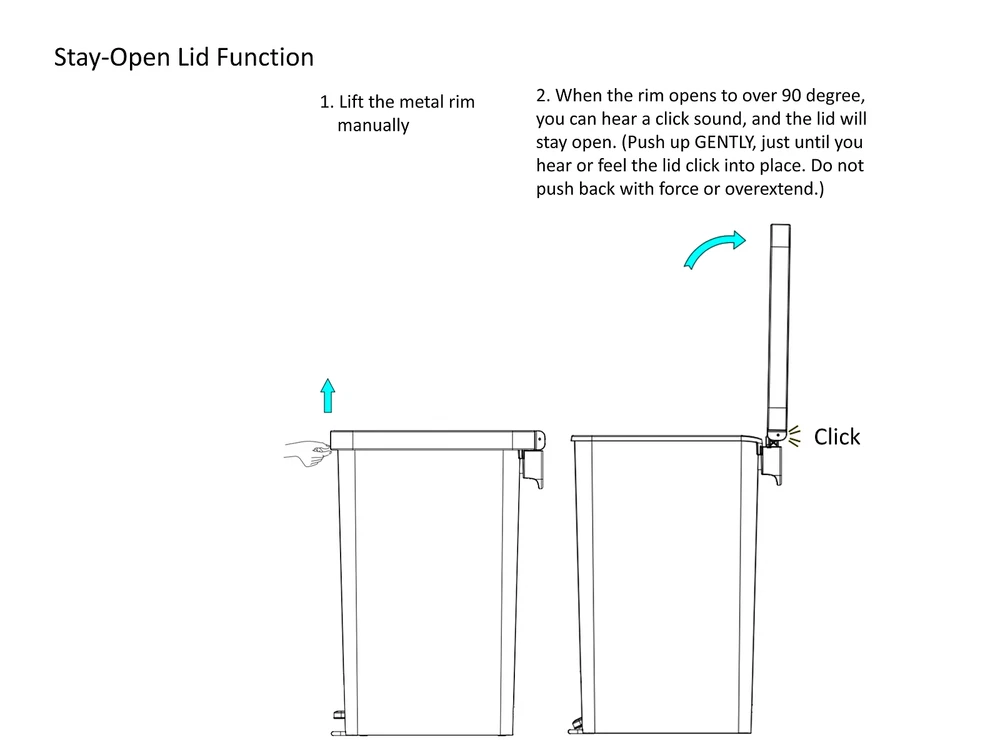 Stay-Open Lid Function

1. Lift the metal rim manually

2. When the rim opens to over 90 degree, you can hear a click sound, and the lid will stay open. (Push up GENTLY, just until you hear or feel the lid click into place. Do not push back with force or overextend.)

Click