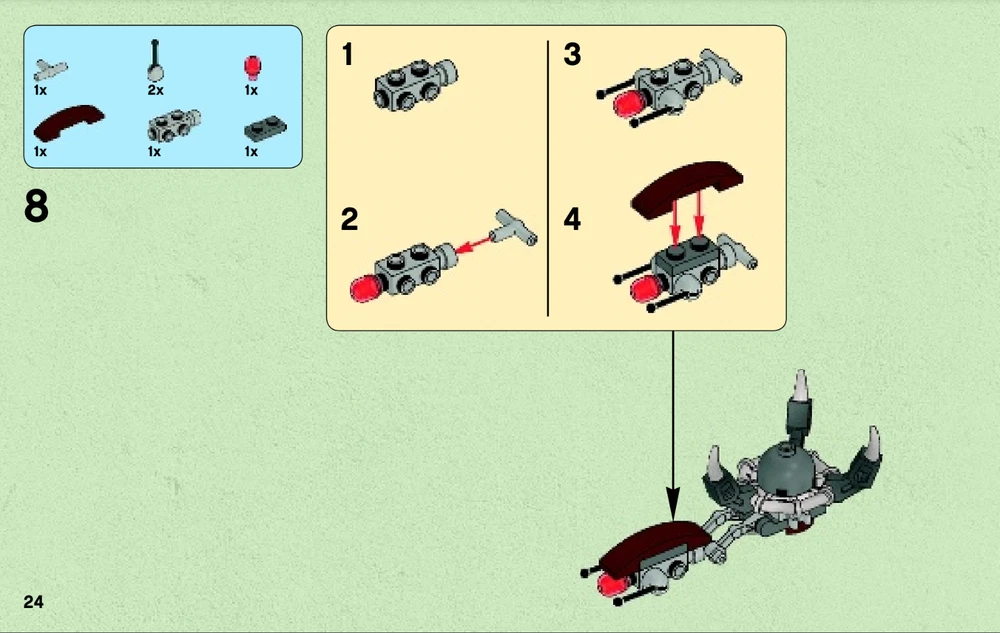 1x
2x
1x
1x
1x
1x

8

1
2
3
4

24