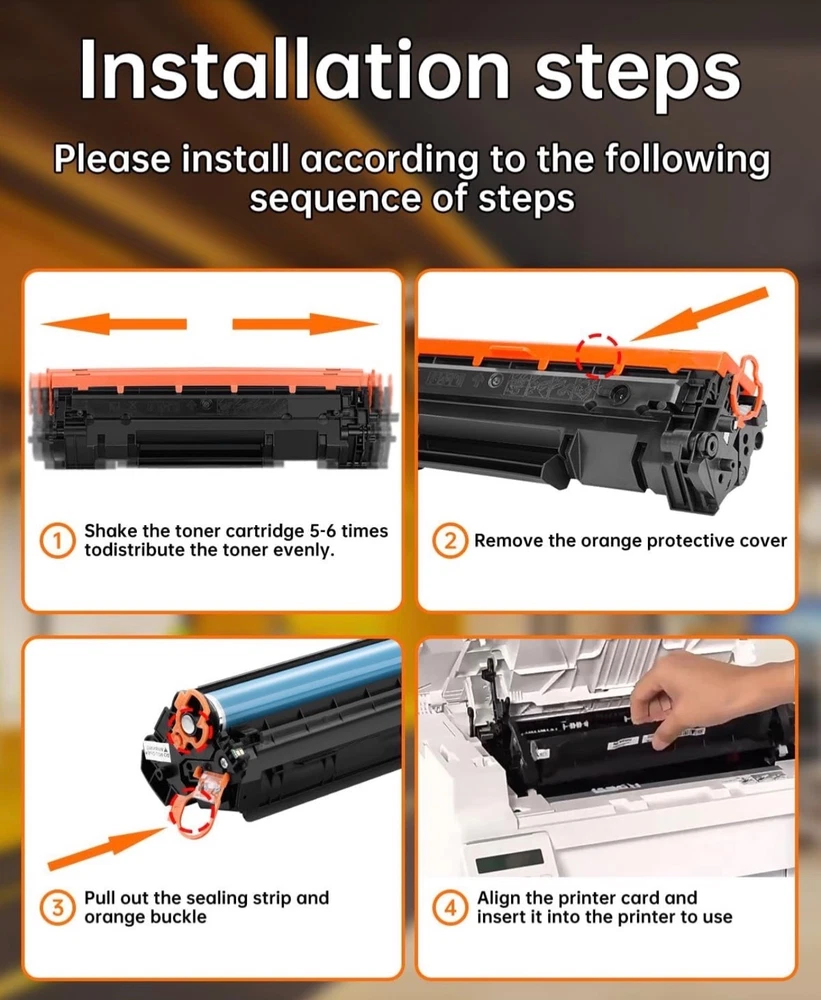 Installation steps

Please install according to the following sequence of steps

1 Shake the toner cartridge 5-6 times todistribute the toner evenly.

2 Remove the orange protective cover

3 Pull out the sealing strip and orange buckle

4 Align the printer card and insert it into the printer to use