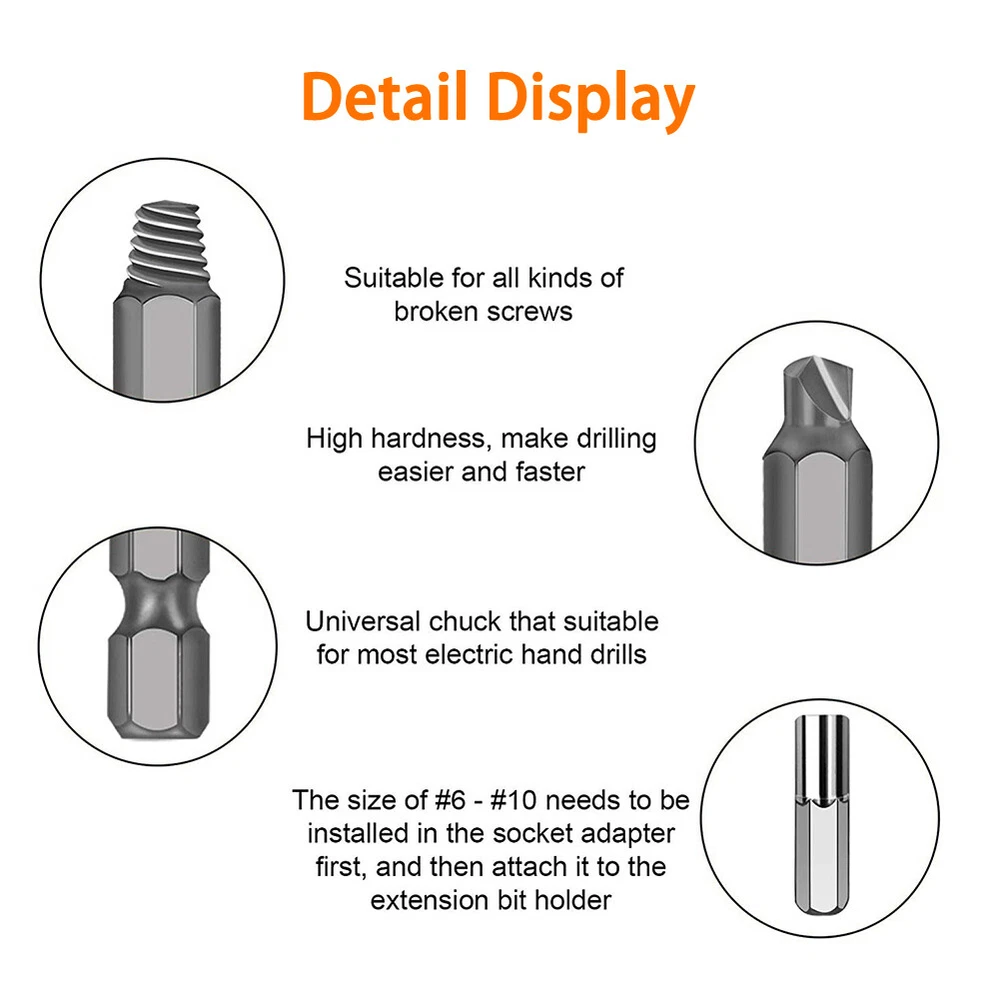 Detail Display

Suitable for all kinds of broken screws

High hardness, make drilling easier and faster

Universal chuck that suitable for most electric hand drills

The size of #6 - #10 needs to be installed in the socket adapter first, and then attach it to the extension bit holder