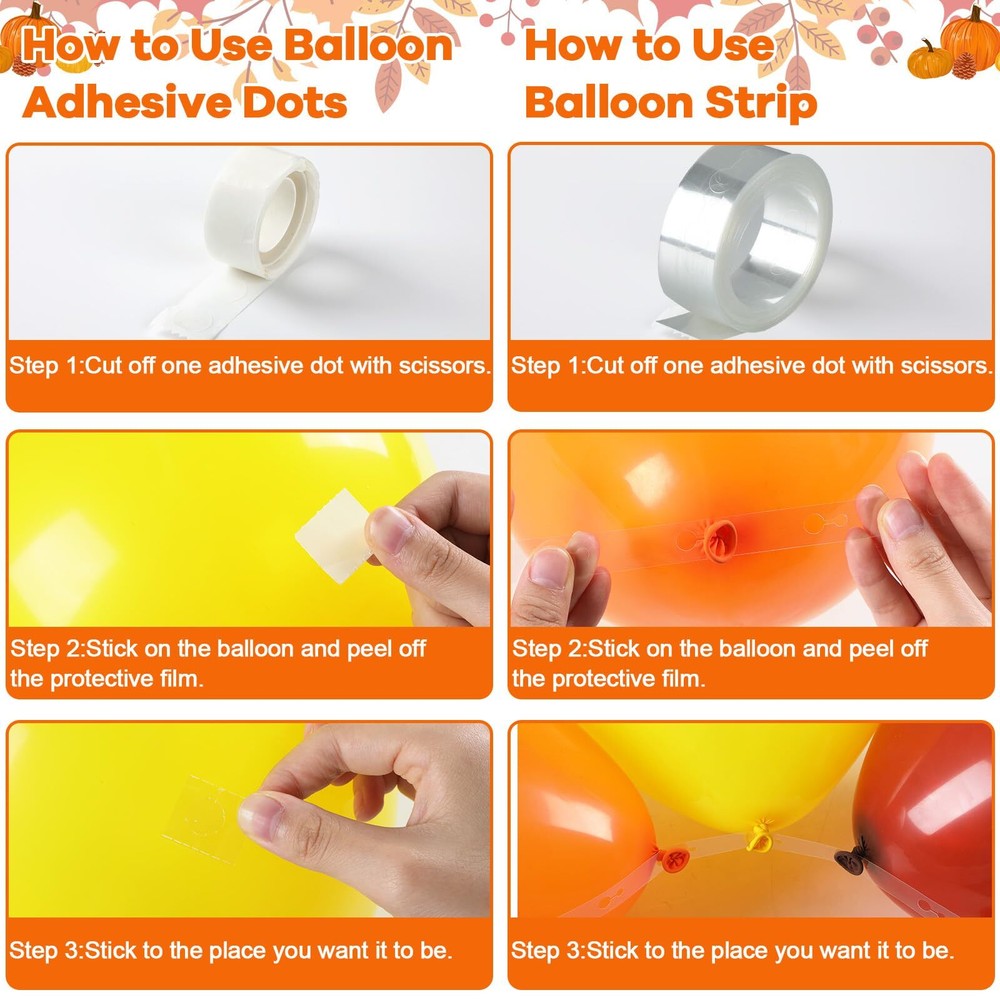 How to Use Balloon Adhesive Dots

Step 1:Cut off one adhesive dot with scissors.

Step 2:Stick on the balloon and peel off the protective film.

Step 3:Stick to the place you want it to be.

How to Use Balloon Strip

Step 1:Cut off one adhesive dot with scissors.

Step 2:Stick on the balloon and peel off the protective film.

Step 3:Stick to the place you want it to be.