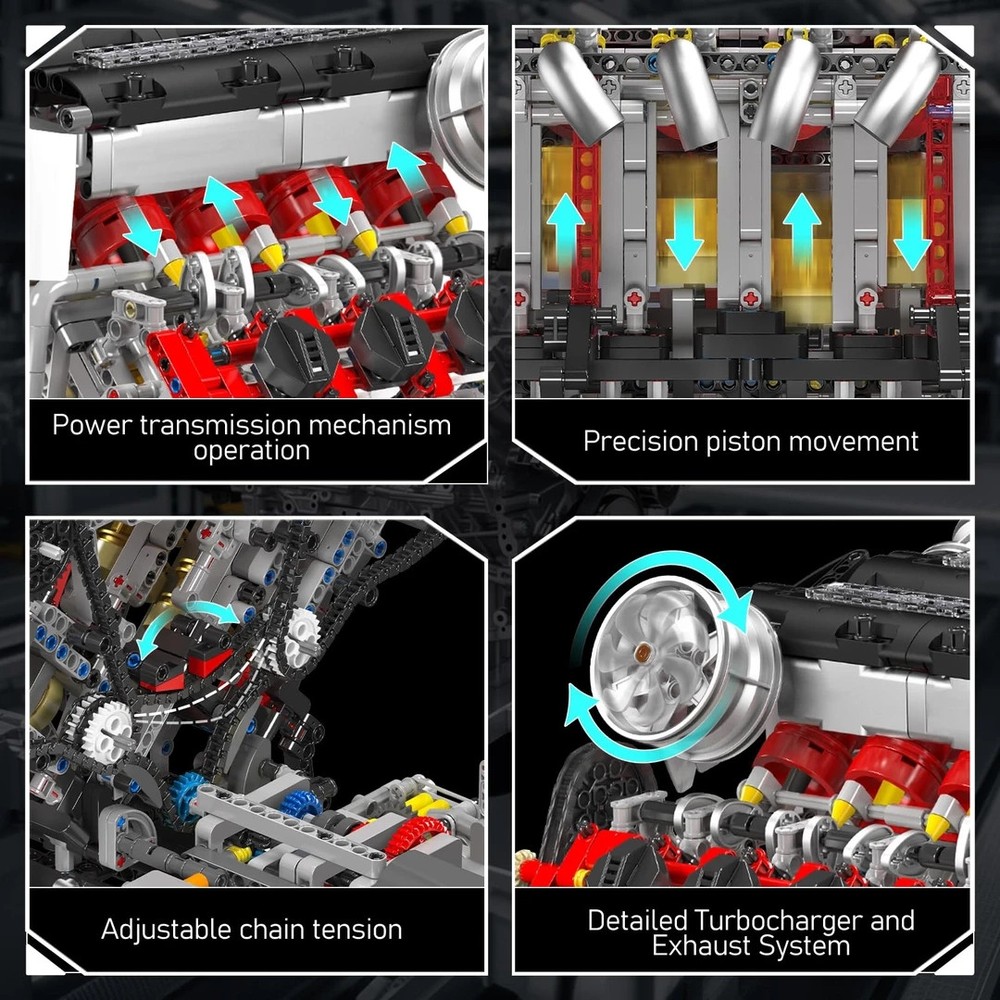 Power transmission mechanism operation

Precision piston movement

Adjustable chain tension

Detailed Turbocharger and Exhaust System