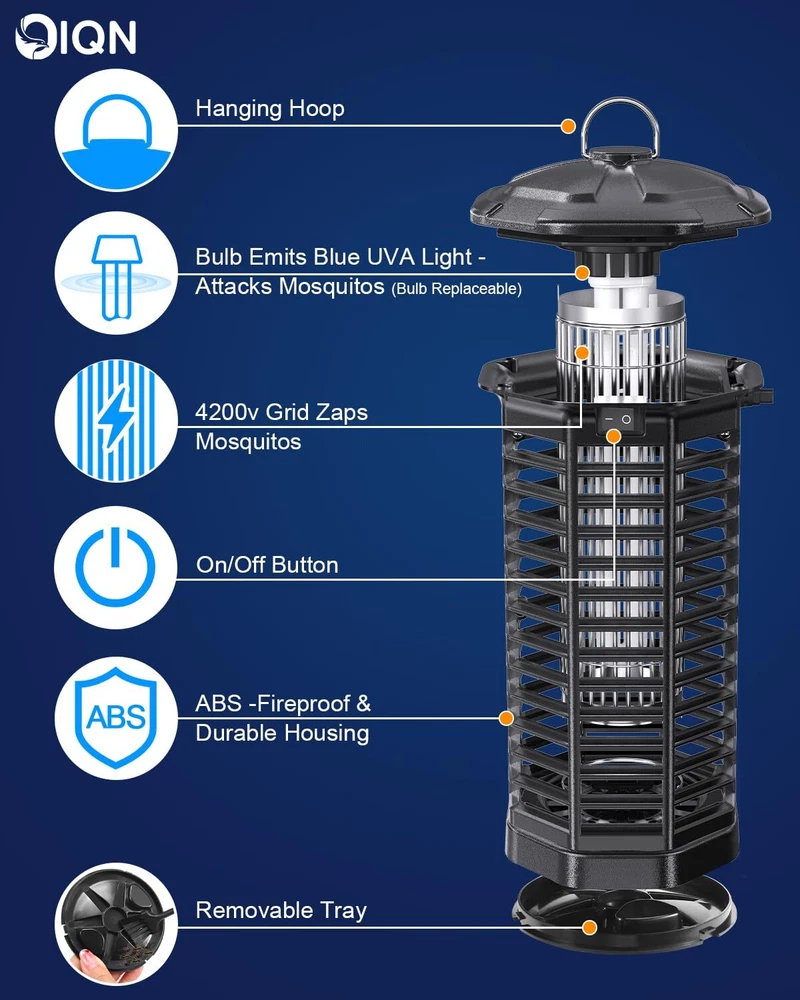 QIQN

Hanging Hoop

Bulb Emits Blue UVA Light - Attacks Mosquitos (Bulb Replaceable)

4200v Grid Zaps Mosquitos

On/Off Button

ABS

ABS -Fireproof & Durable Housing

Removable Tray