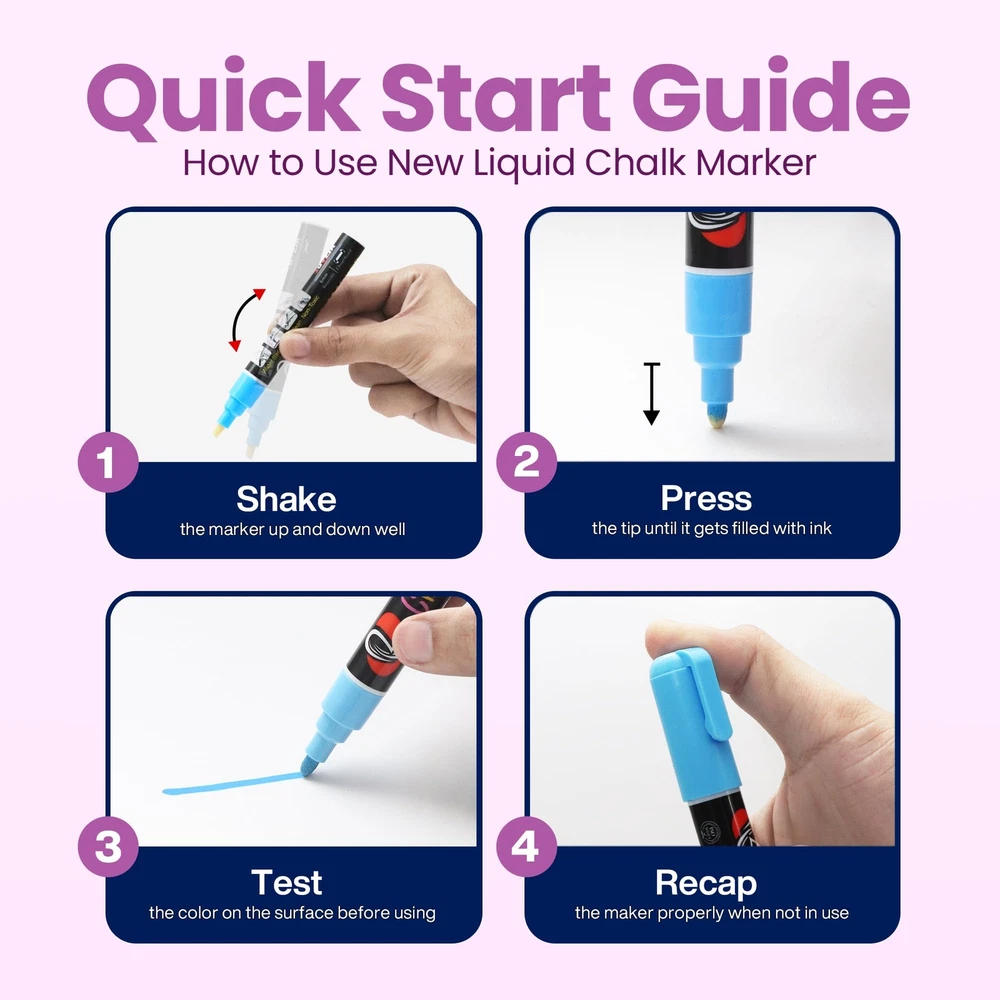 Quick Start Guide
How to Use New Liquid Chalk Marker

1
Shake
the marker up and down well

2
Press
the tip until it gets filled with ink

3
Test
the color on the surface before using

4
Recap
the maker properly when not in use