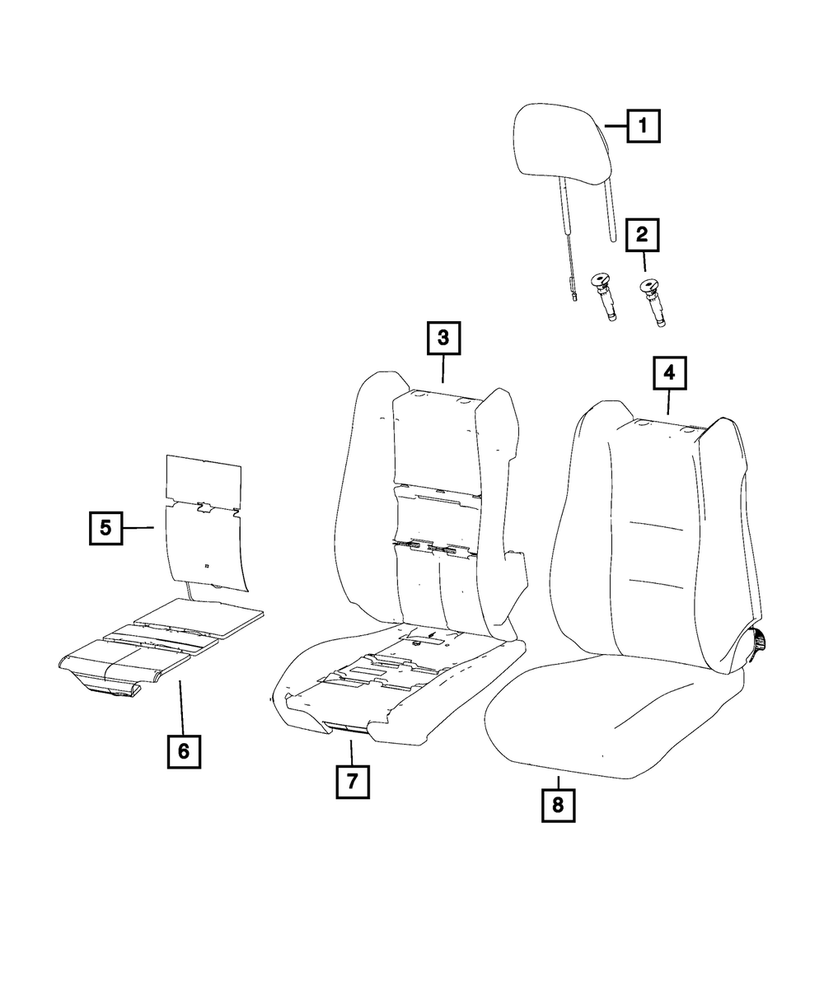 1
2
3
4
5
6
7
8