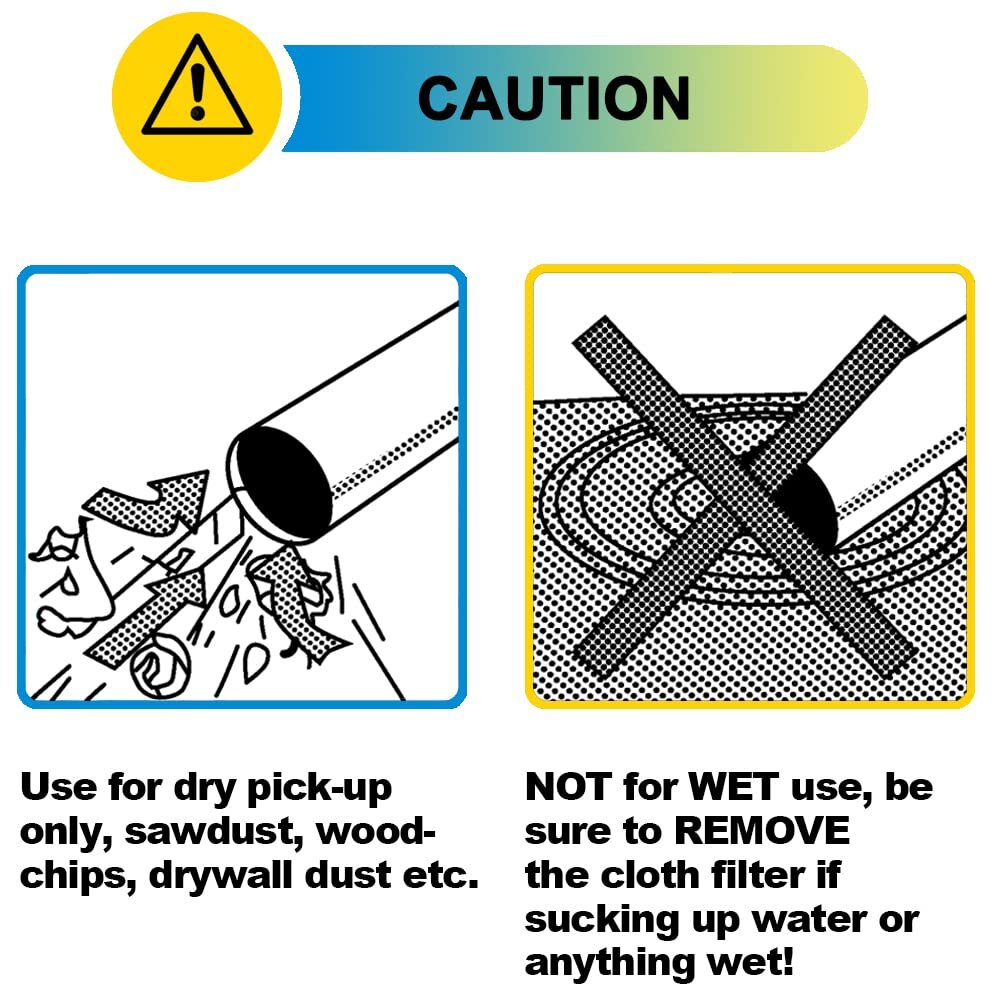 CAUTION

Use for dry pick-up only, sawdust, wood-chips, drywall dust etc.

NOT for WET use, be sure to REMOVE the cloth filter if sucking up water or anything wet!