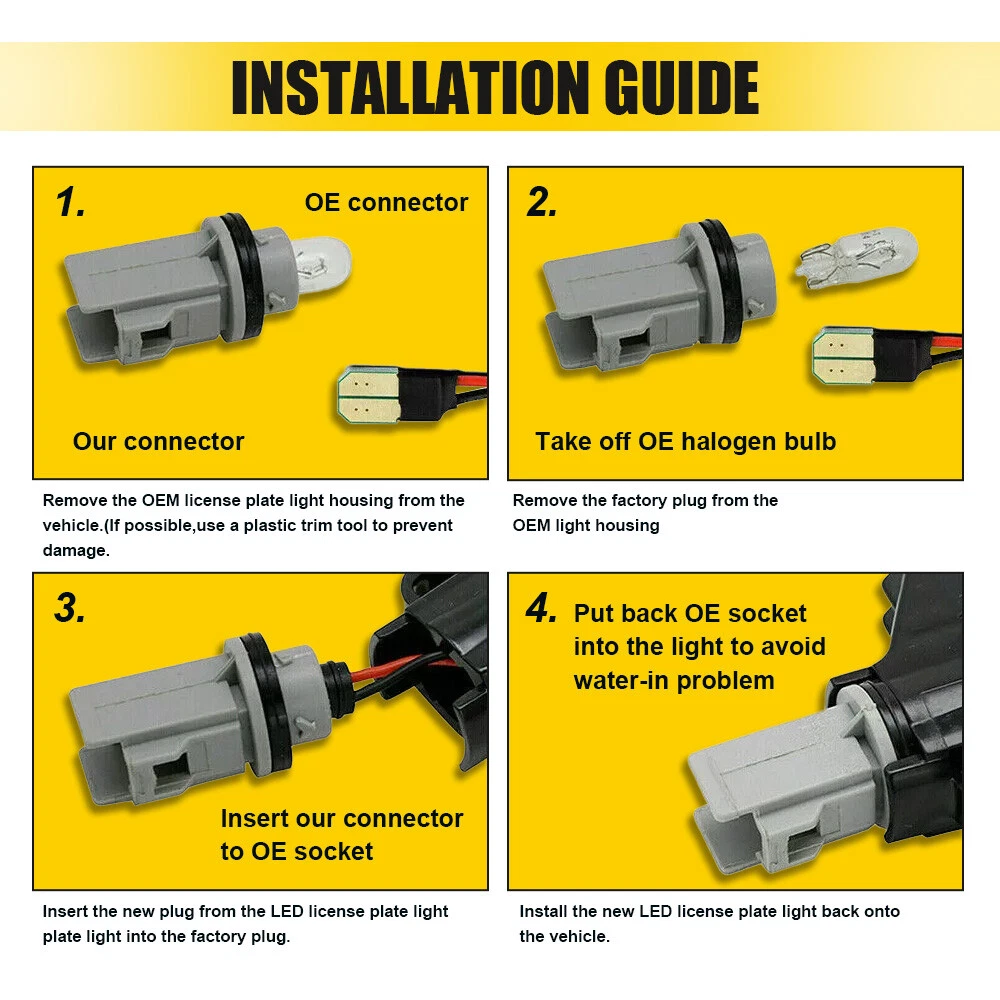 INSTALLATION GUIDE

1.

OE connector

Our connector

Remove the OEM license plate light housing from the vehicle.(If possible,use a plastic trim tool to prevent damage.

2.

Take off OE halogen bulb

Remove the factory plug from the OEM light housing

3.

Insert our connector to OE socket

Insert the new plug from the LED license plate light plate light into the factory plug.

4.

Put back OE socket into the light to avoid water-in problem

Install the new LED license plate light back onto the vehicle.