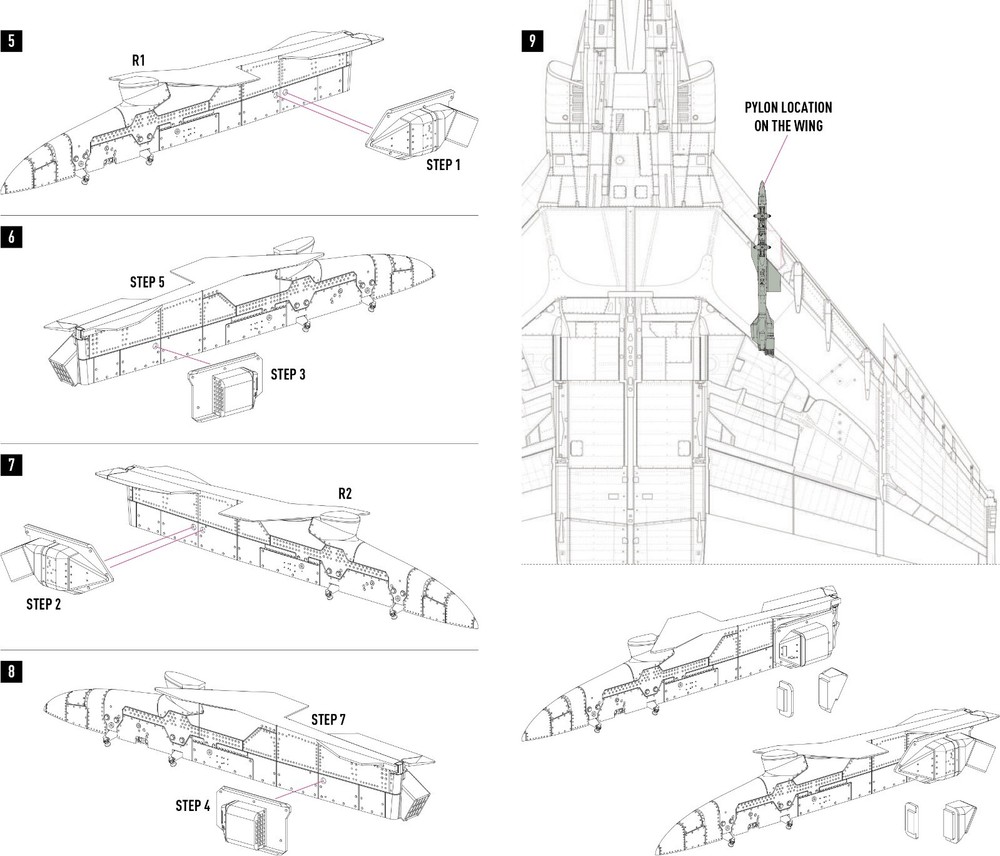 5

R1

STEP 1

6

STEP 5

STEP 3

7

R2

STEP 2

8

STEP 7

STEP 4

9

PYLON LOCATION ON THE WING