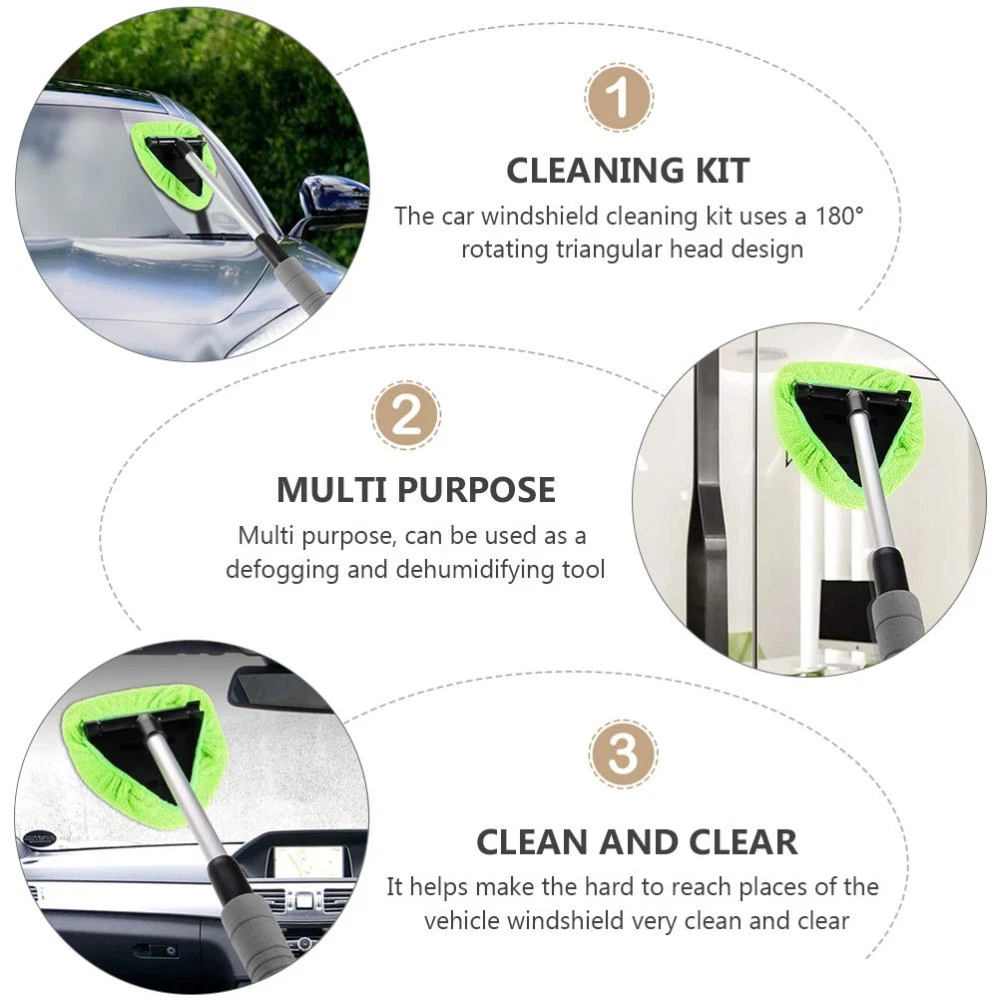 1

CLEANING KIT

The car windshield cleaning kit uses a 180° rotating triangular head design

2

MULTI PURPOSE

Multi purpose, can be used as a defogging and dehumidifying tool

3

CLEAN AND CLEAR

It helps make the hard to reach places of the vehicle windshield very clean and clear