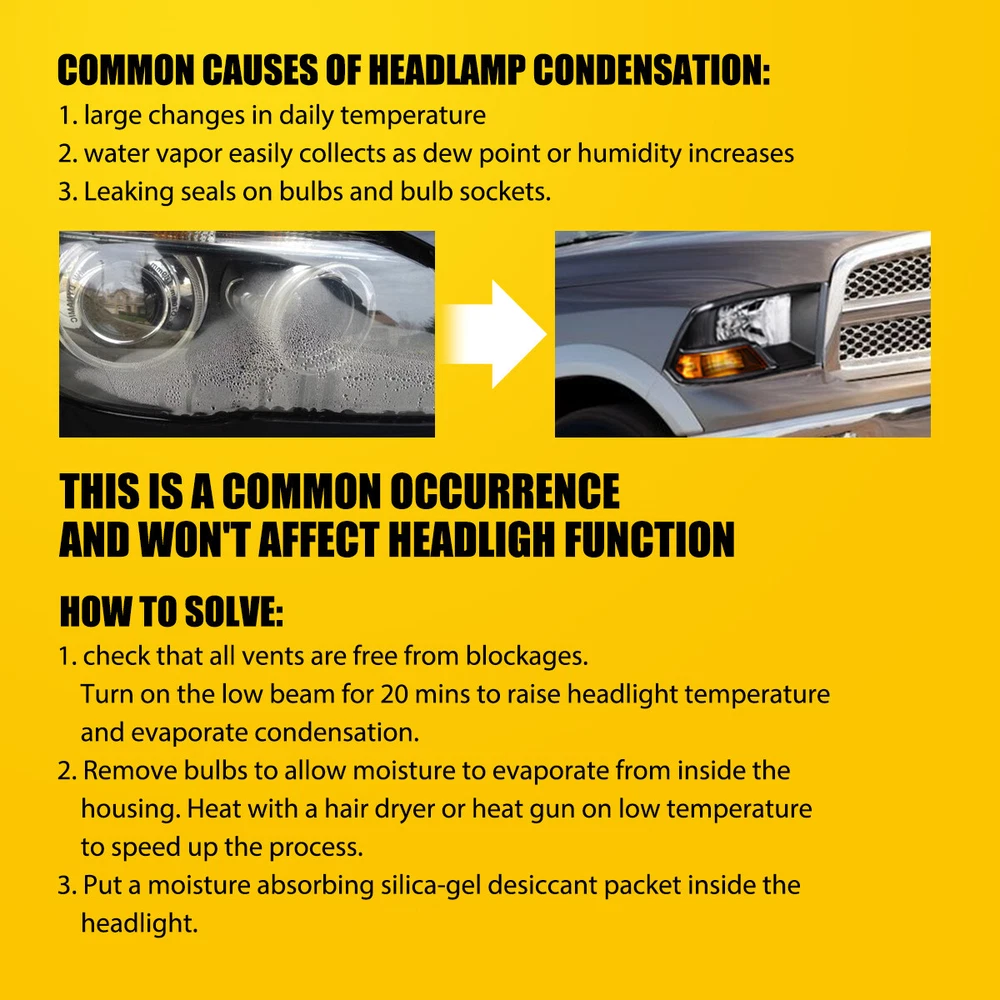 COMMON CAUSES OF HEADLAMP CONDENSATION:
1. large changes in daily temperature
2. water vapor easily collects as dew point or humidity increases
3. Leaking seals on bulbs and bulb sockets.

THIS IS A COMMON OCCURRENCE AND WON'T AFFECT HEADLIGH FUNCTION

HOW TO SOLVE:
1. check that all vents are free from blockages. Turn on the low beam for 20 mins to raise headlight temperature and evaporate condensation.
2. Remove bulbs to allow moisture to evaporate from inside the housing. Heat with a hair dryer or heat gun on low temperature to speed up the process.
3. Put a moisture absorbing silica-gel desiccant packet inside the headlight.