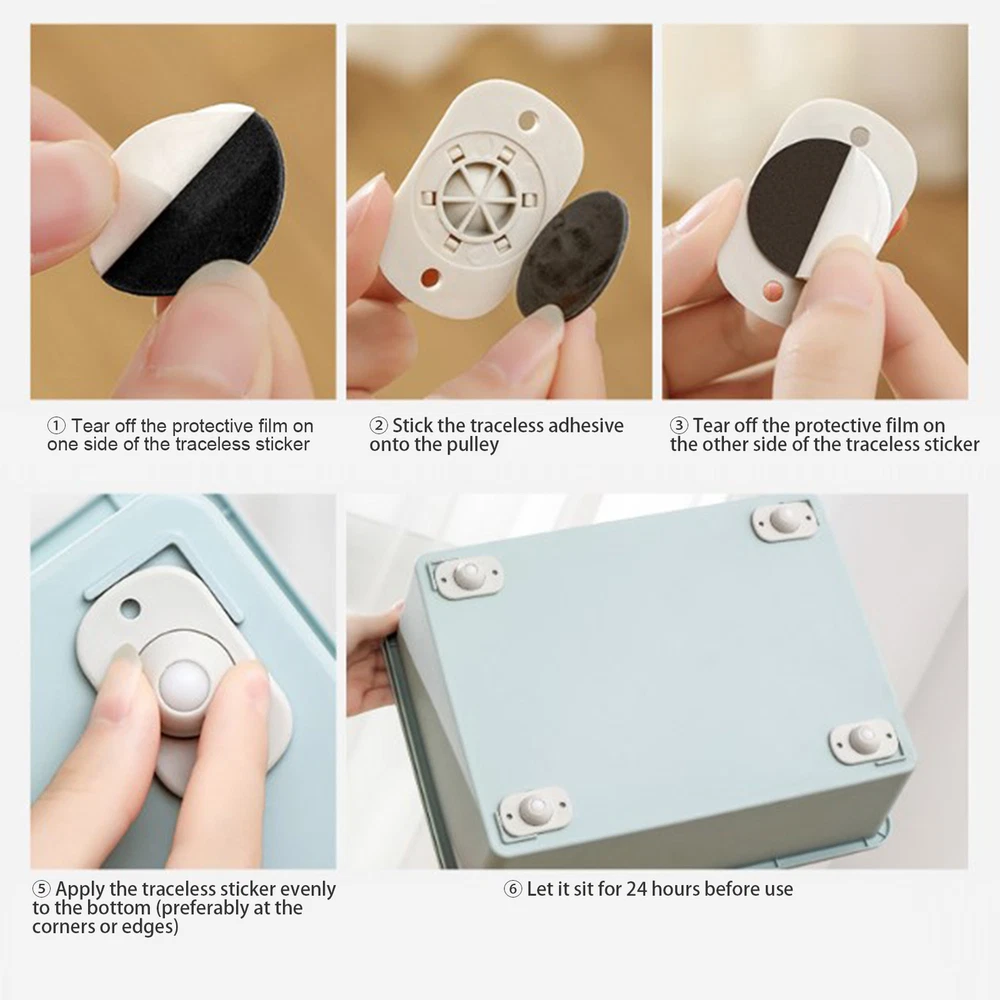 ① Tear off the protective film on one side of the traceless sticker

② Stick the traceless adhesive onto the pulley

③ Tear off the protective film on the other side of the traceless sticker

⑤ Apply the traceless sticker evenly to the bottom (preferably at the corners or edges)

⑥ Let it sit for 24 hours before use