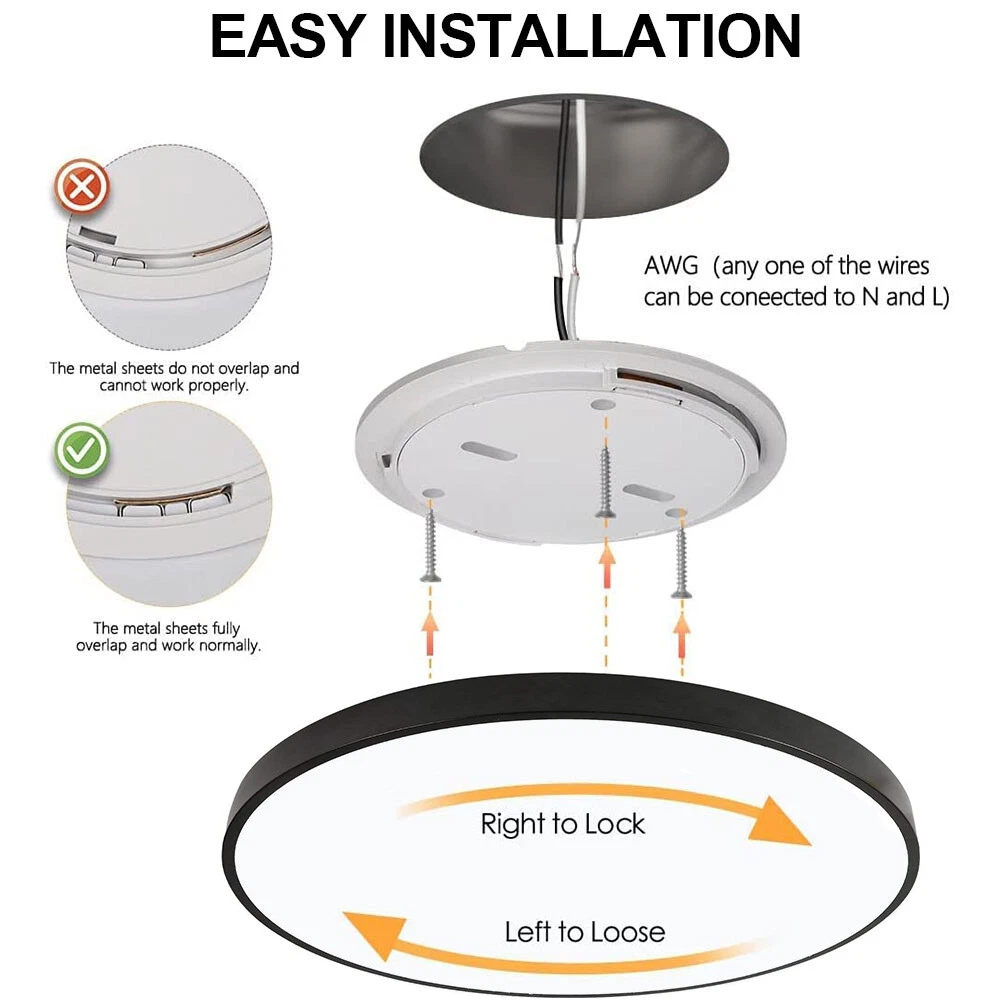 EASY INSTALLATION

The metal sheets do not overlap and cannot work properly.

The metal sheets fully overlap and work normally.

AWG (any one of the wires can be coneected to N and L)

Right to Lock

Left to Loose