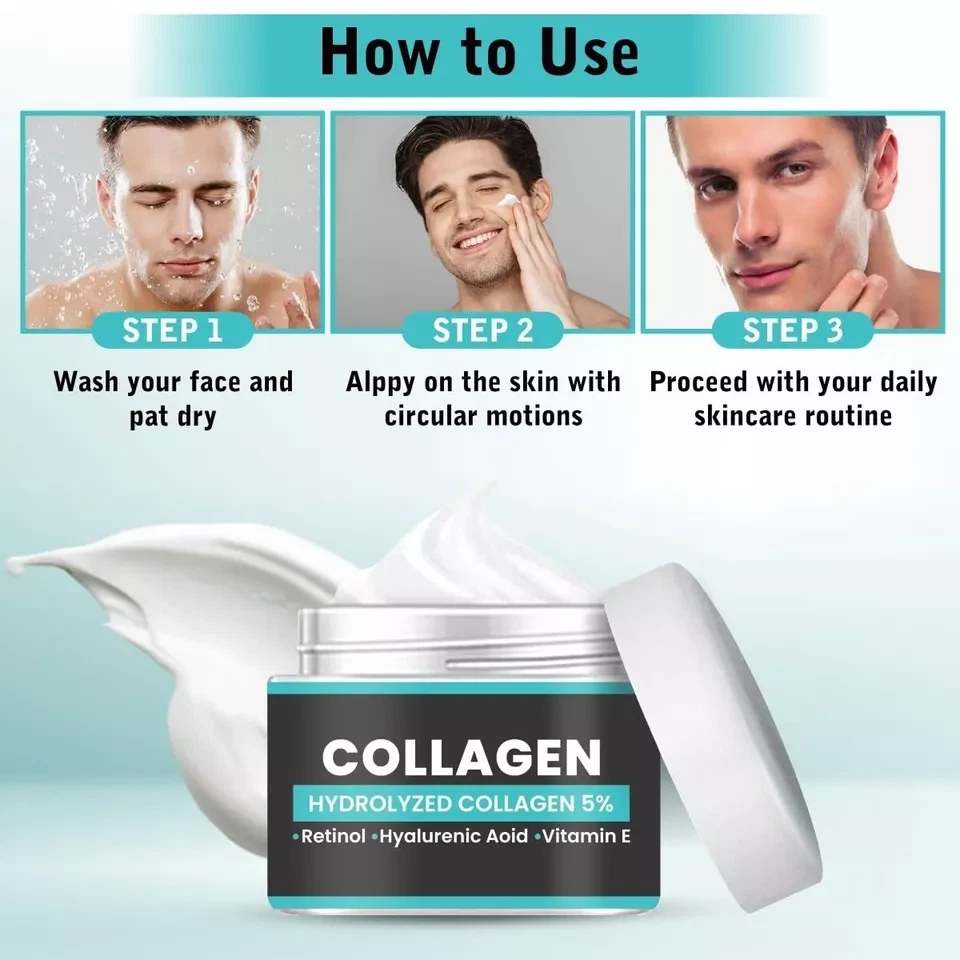 How to Use

STEP 1

Wash your face and pat dry

STEP 2

Alppy on the skin with circular motions

STEP 3

Proceed with your daily skincare routine

COLLAGEN

HYDROLYZED COLLAGEN 5%

•Retinol •Hyalurenic Aoid •Vitamin E