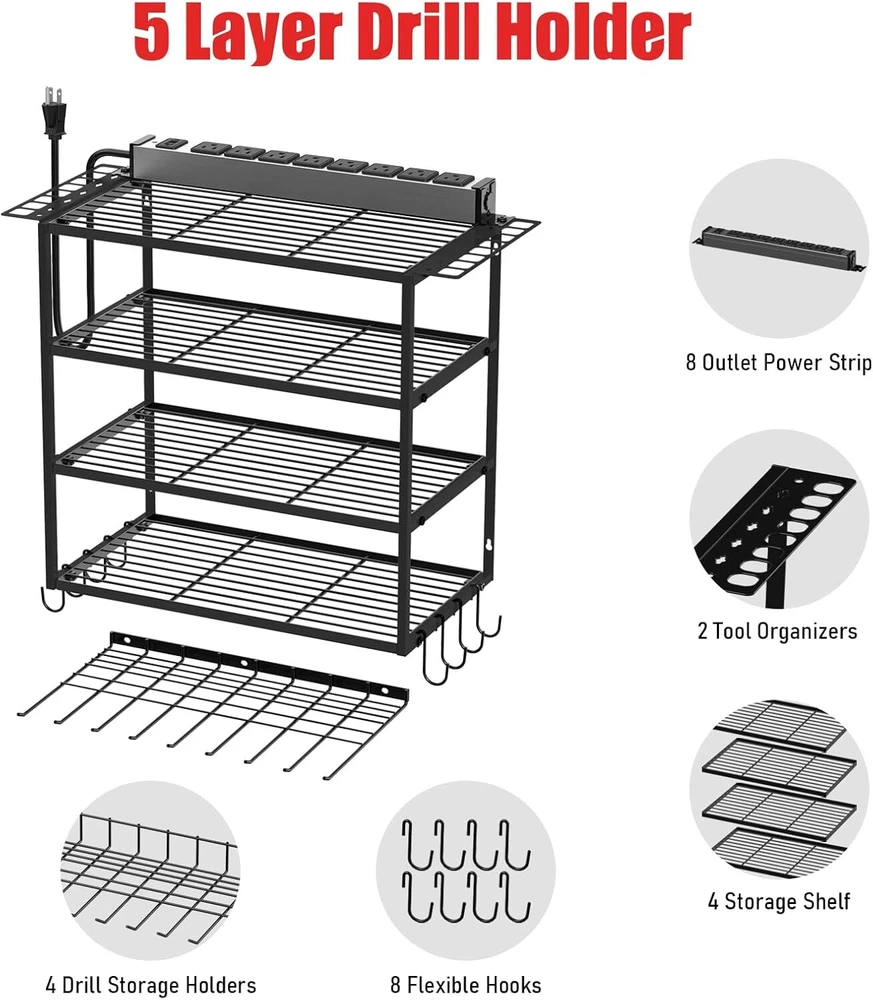 5 Layer Drill Holder

8 Outlet Power Strip

2 Tool Organizers

4 Storage Shelf

4 Drill Storage Holders

8 Flexible Hooks