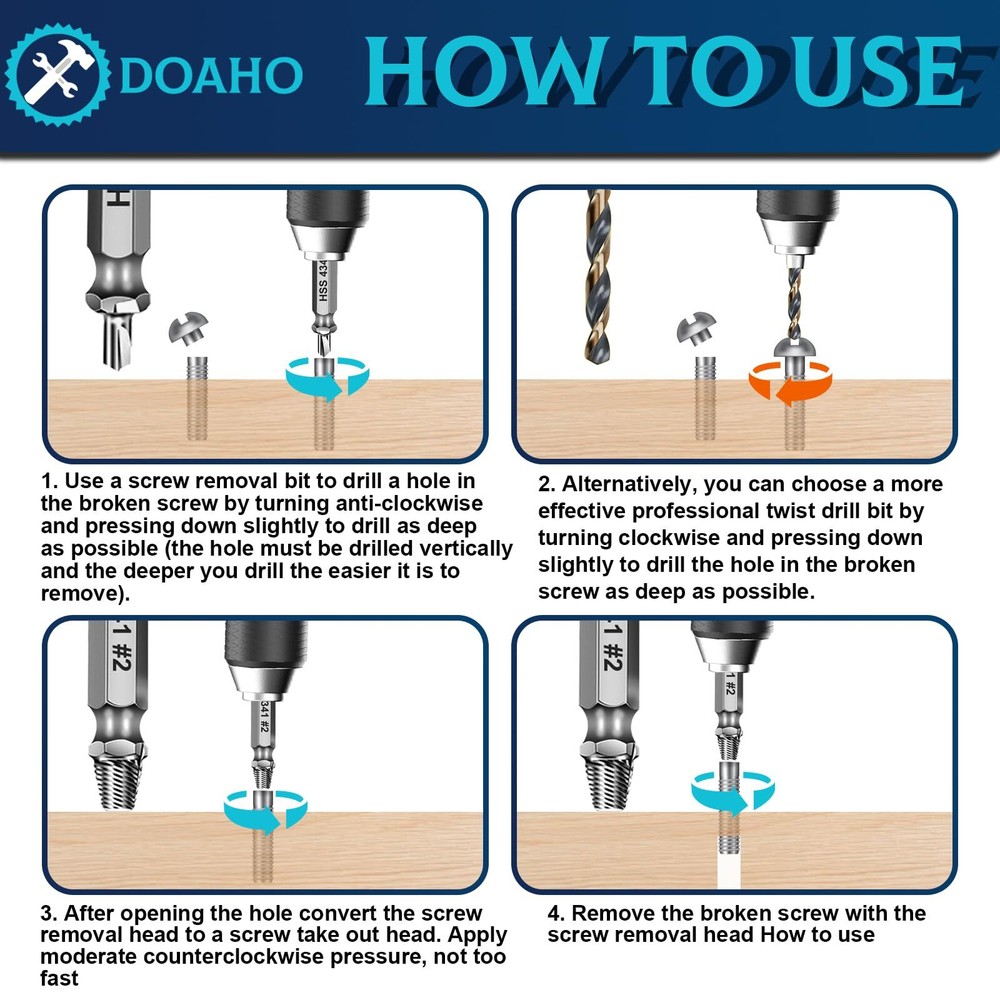 DOAHO HOW TO USE

H

HSS 434

1. Use a screw removal bit to drill a hole in the broken screw by turning anti-clockwise and pressing down slightly to drill as deep as possible (the hole must be drilled vertically and the deeper you drill the easier it is to remove).

2. Alternatively, you can choose a more effective professional twist drill bit by turning clockwise and pressing down slightly to drill the hole in the broken screw as deep as possible.

1 #2

341 #2

3. After opening the hole convert the screw removal head to a screw take out head. Apply moderate counterclockwise pressure, not too fast

1 #2

1 #2

4. Remove the broken screw with the screw removal head How to use