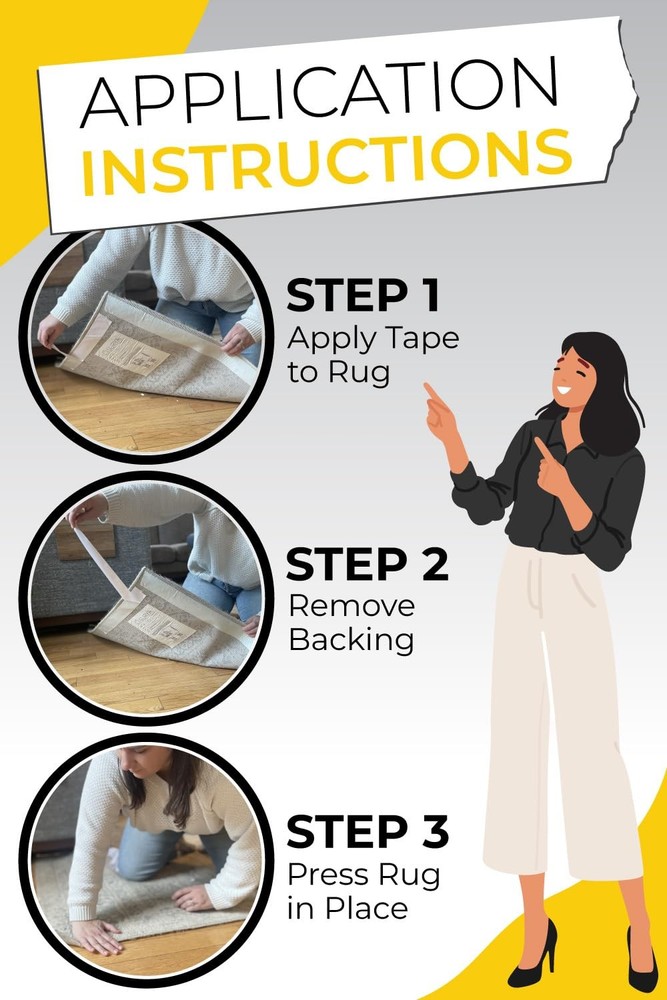 APPLICATION
INSTRUCTIONS

STEP 1
Apply Tape to Rug

STEP 2
Remove Backing

STEP 3
Press Rug in Place