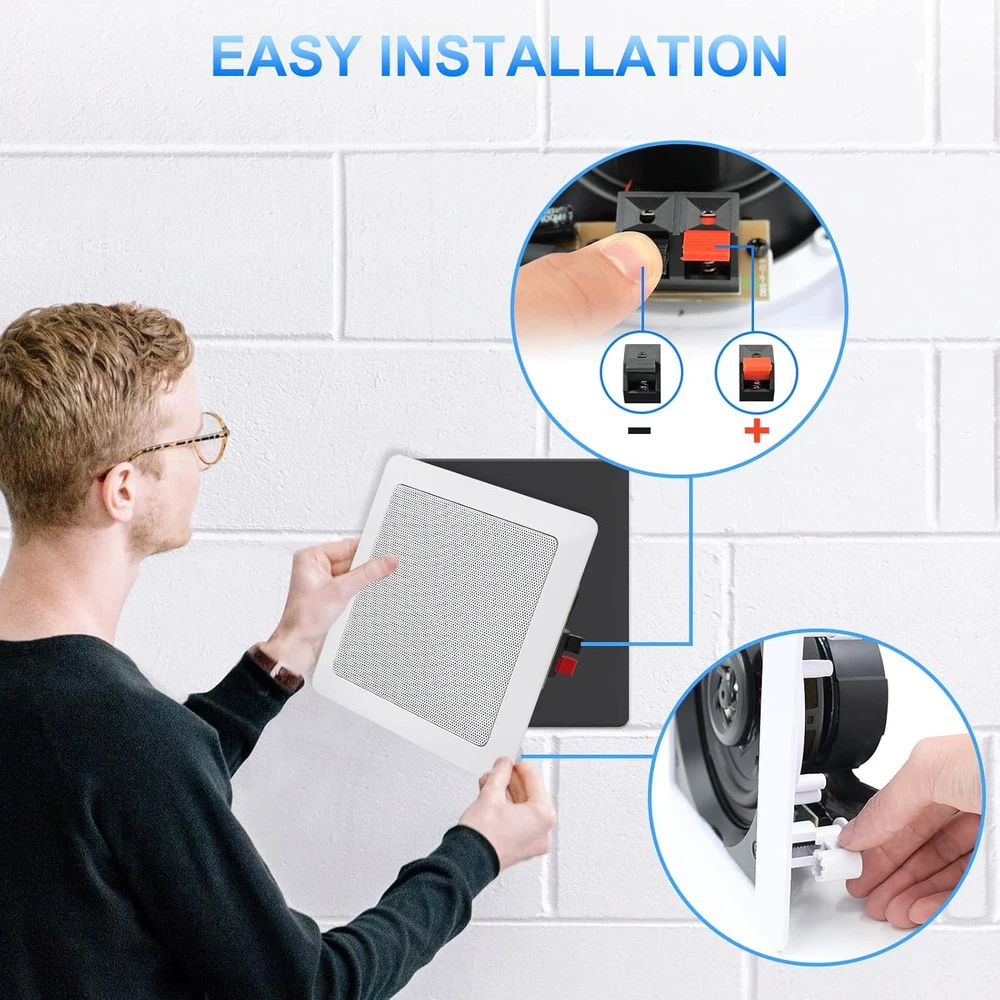 EASY INSTALLATION

-

+