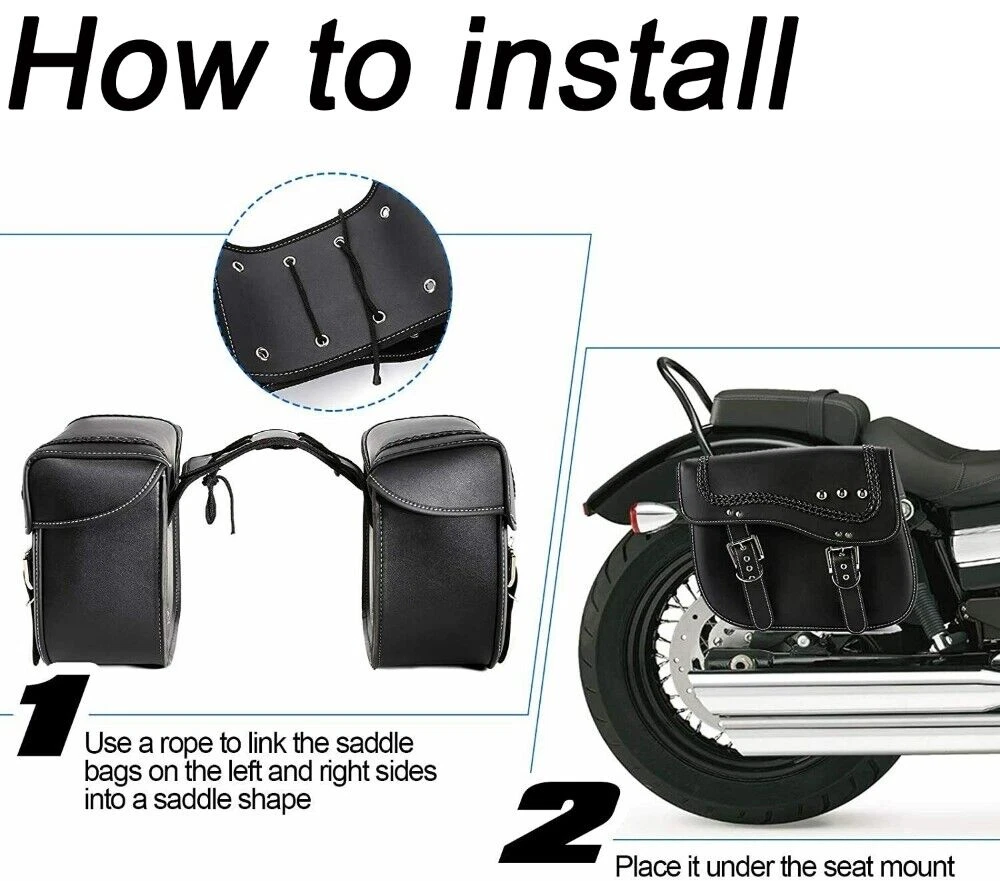 How to install

1
Use a rope to link the saddle bags on the left and right sides into a saddle shape

2
Place it under the seat mount