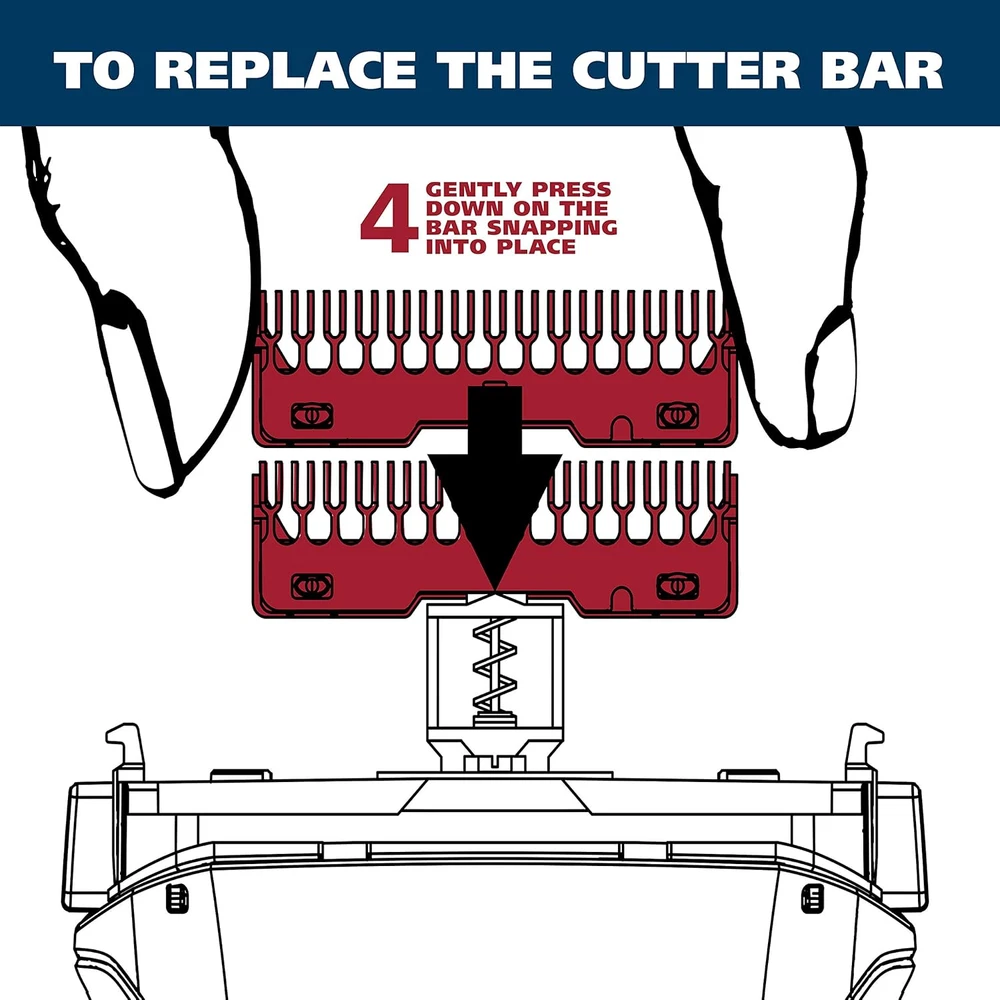 TO REPLACE THE CUTTER BAR

4 GENTLY PRESS DOWN ON THE BAR SNAPPING INTO PLACE