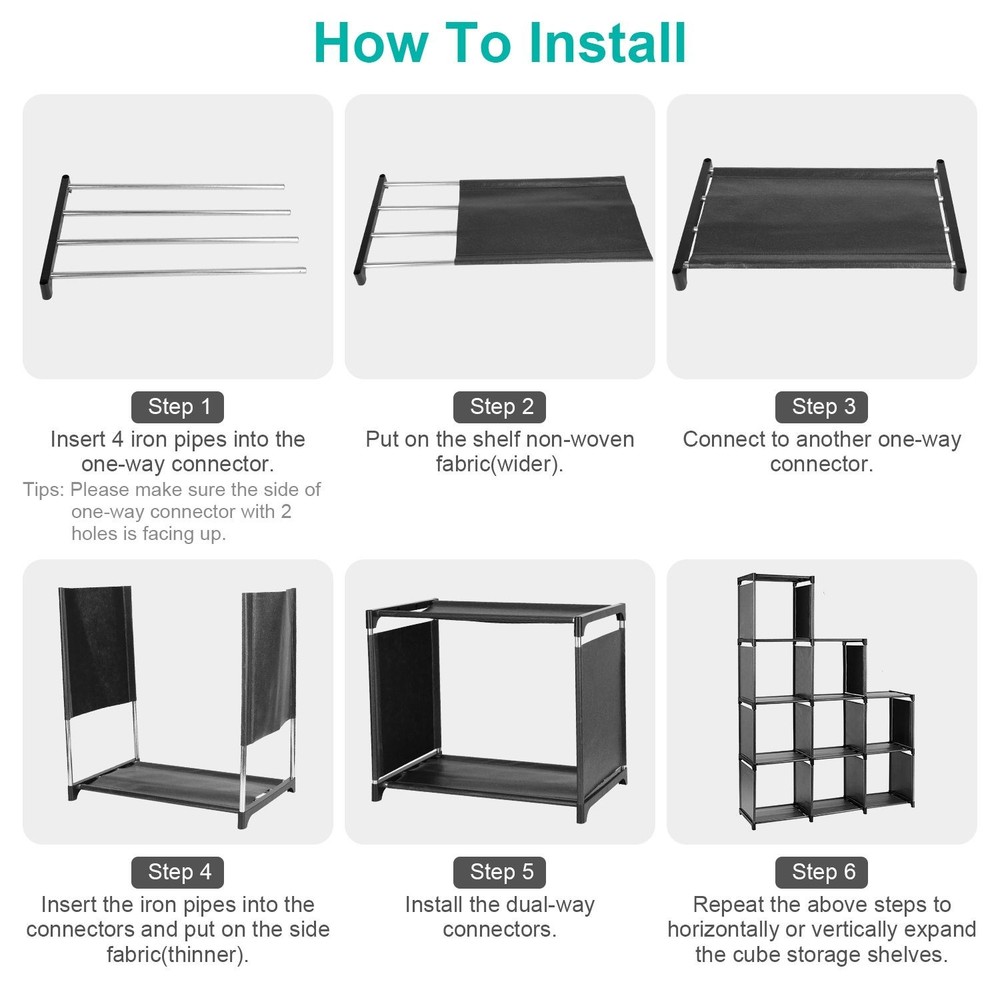 How To Install

Step 1

Insert 4 iron pipes into the one-way connector.

Tips: Please make sure the side of one-way connector with 2 holes is facing up.

Step 2

Put on the shelf non-woven fabric(wider).

Step 3

Connect to another one-way connector.

Step 4

Insert the iron pipes into the connectors and put on the side fabric(thinner).

Step 5

Install the dual-way connectors.

Step 6

Repeat the above steps to horizontally or vertically expand the cube storage shelves.