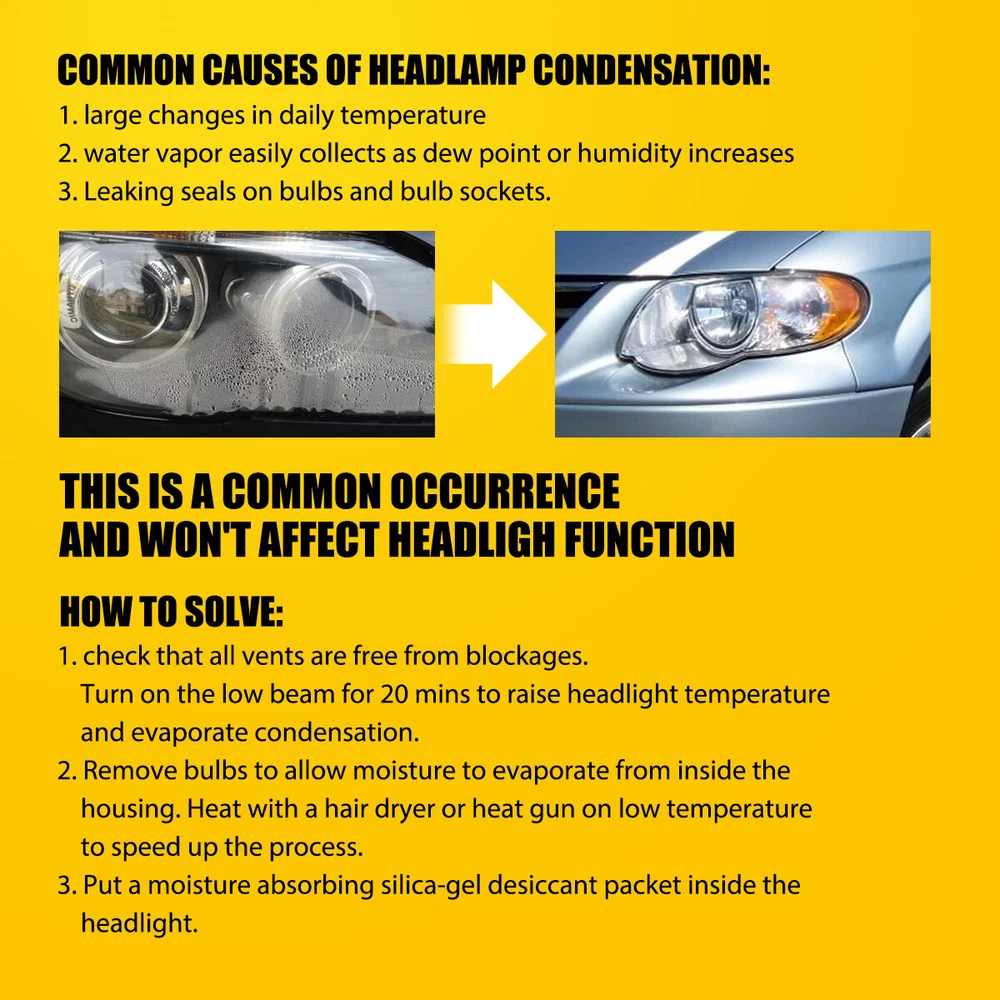 COMMON CAUSES OF HEADLAMP CONDENSATION:
1. large changes in daily temperature
2. water vapor easily collects as dew point or humidity increases
3. Leaking seals on bulbs and bulb sockets.

THIS IS A COMMON OCCURRENCE
AND WON'T AFFECT HEADLIGH FUNCTION

HOW TO SOLVE:
1. check that all vents are free from blockages. Turn on the low beam for 20 mins to raise headlight temperature and evaporate condensation.
2. Remove bulbs to allow moisture to evaporate from inside the housing. Heat with a hair dryer or heat gun on low temperature to speed up the process.
3. Put a moisture absorbing silica-gel desiccant packet inside the headlight.