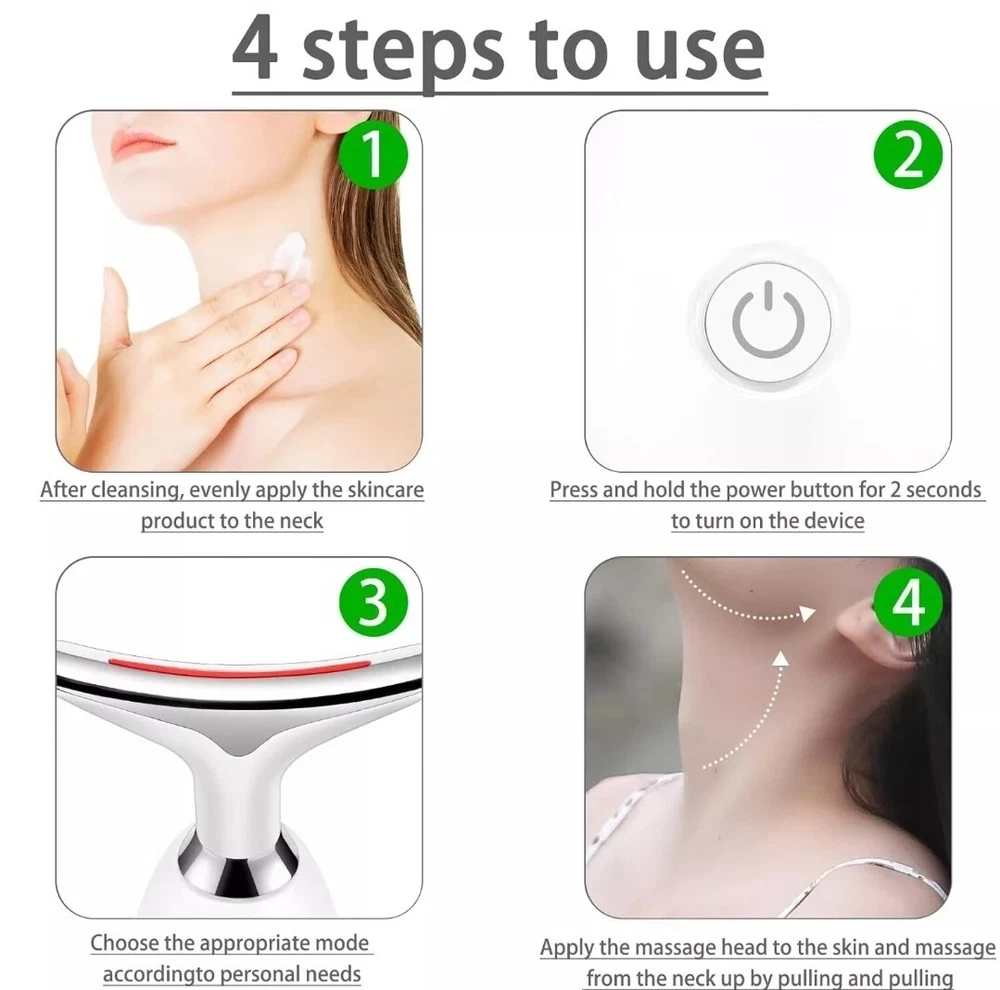 4 steps to use

1

After cleansing, evenly apply the skincare product to the neck

2

Press and hold the power button for 2 seconds to turn on the device

3

Choose the appropriate mode accordingto personal needs

4

Apply the massage head to the skin and massage from the neck up by pulling and pulling