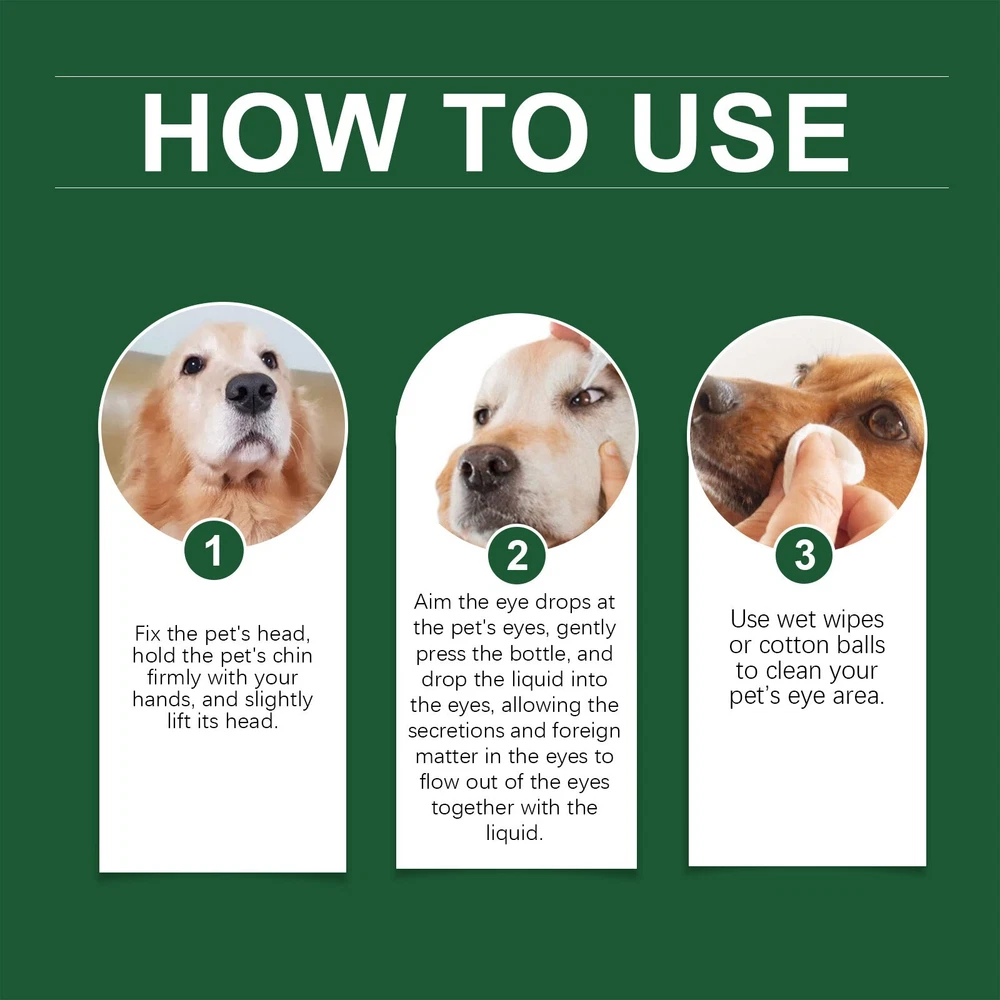 HOW TO USE

1

Fix the pet's head, hold the pet's chin firmly with your hands, and slightly lift its head.

2

Aim the eye drops at the pet's eyes, gently press the bottle, and drop the liquid into the eyes, allowing the secretions and foreign matter in the eyes to flow out of the eyes together with the liquid.

3

Use wet wipes or cotton balls to clean your pet's eye area.