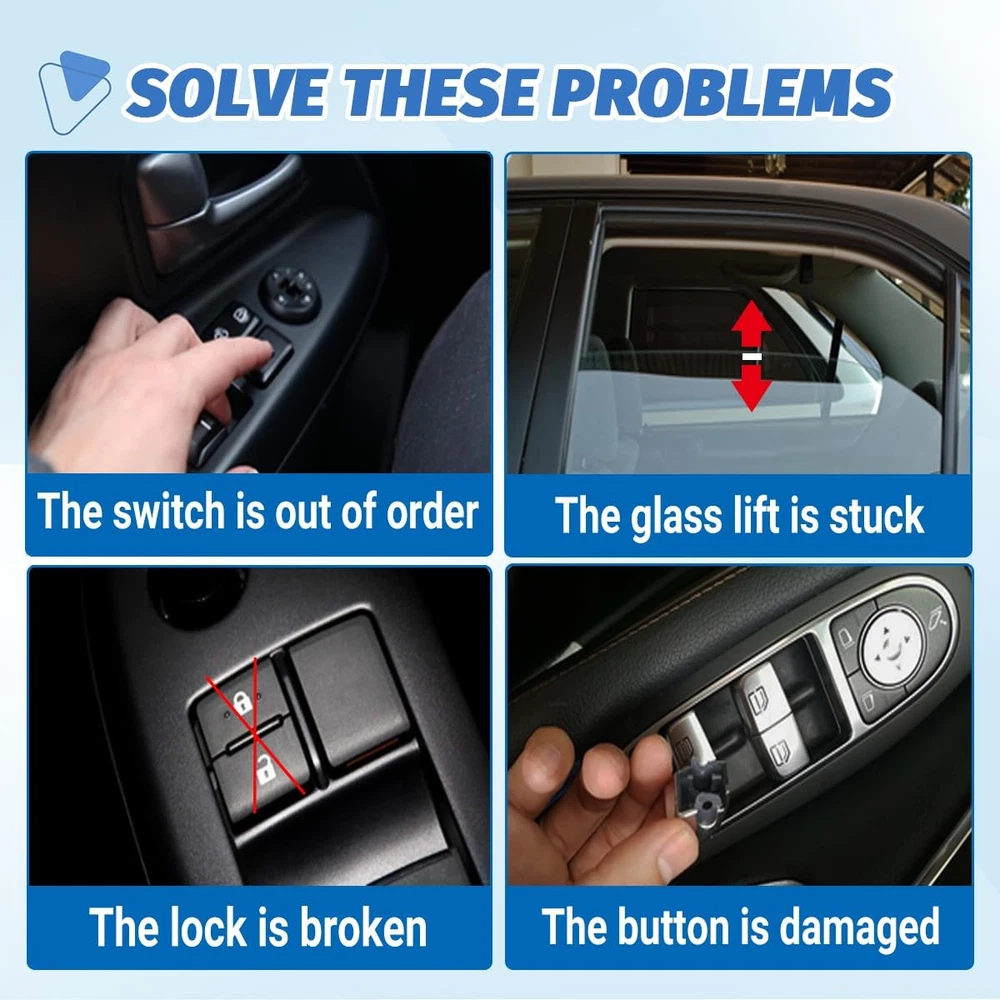 SOLVE THESE PROBLEMS

The switch is out of order

The glass lift is stuck

The lock is broken

The button is damaged