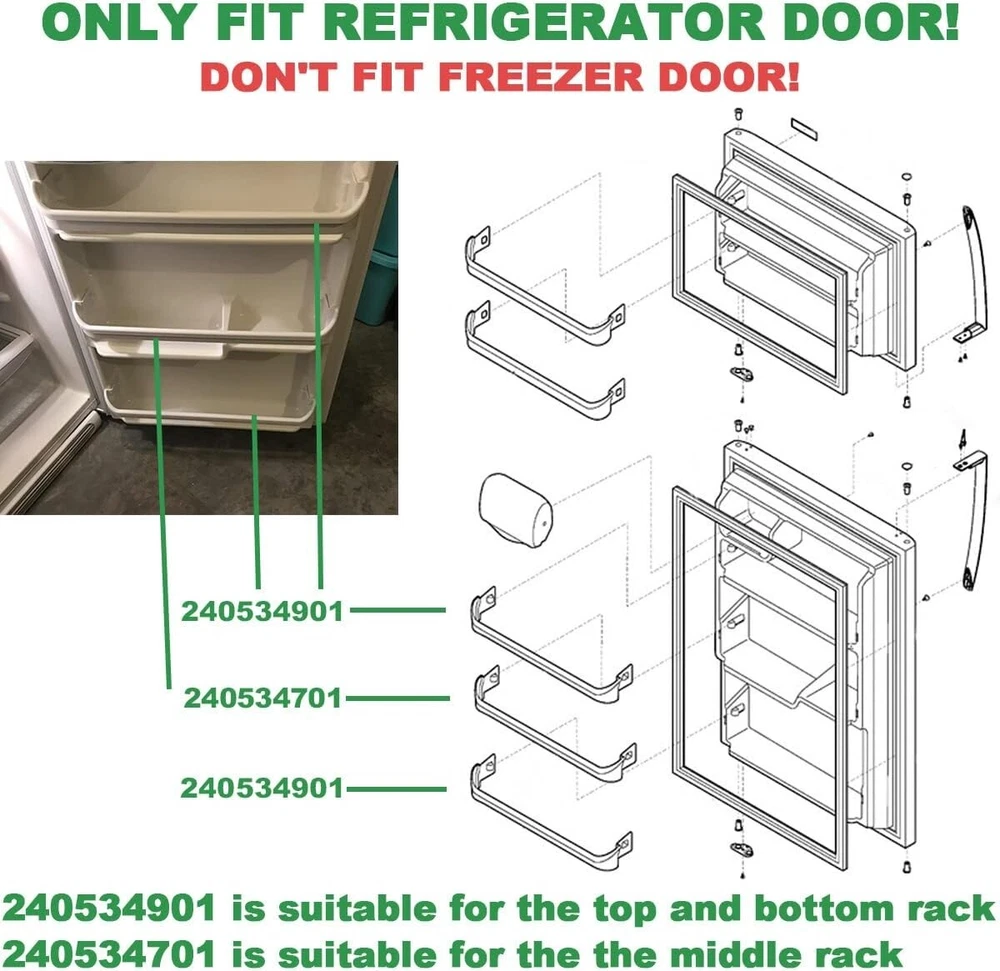 ONLY FIT REFRIGERATOR DOOR!
DON'T FIT FREEZER DOOR!

240534901
240534701
240534901

240534901 is suitable for the top and bottom rack
240534701 is suitable for the the middle rack