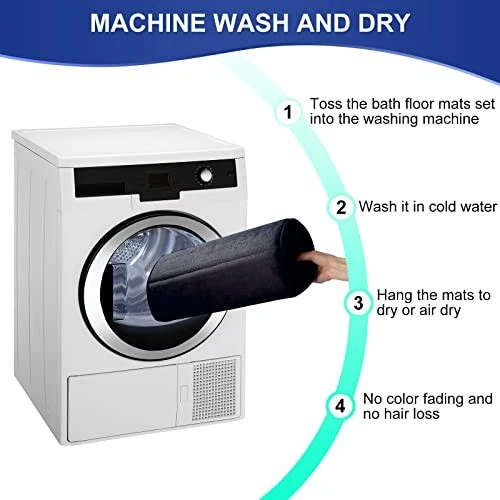 MACHINE WASH AND DRY

1 Toss the bath floor mats set into the washing machine

2 Wash it in cold water

3 Hang the mats to dry or air dry

4 No color fading and no hair loss